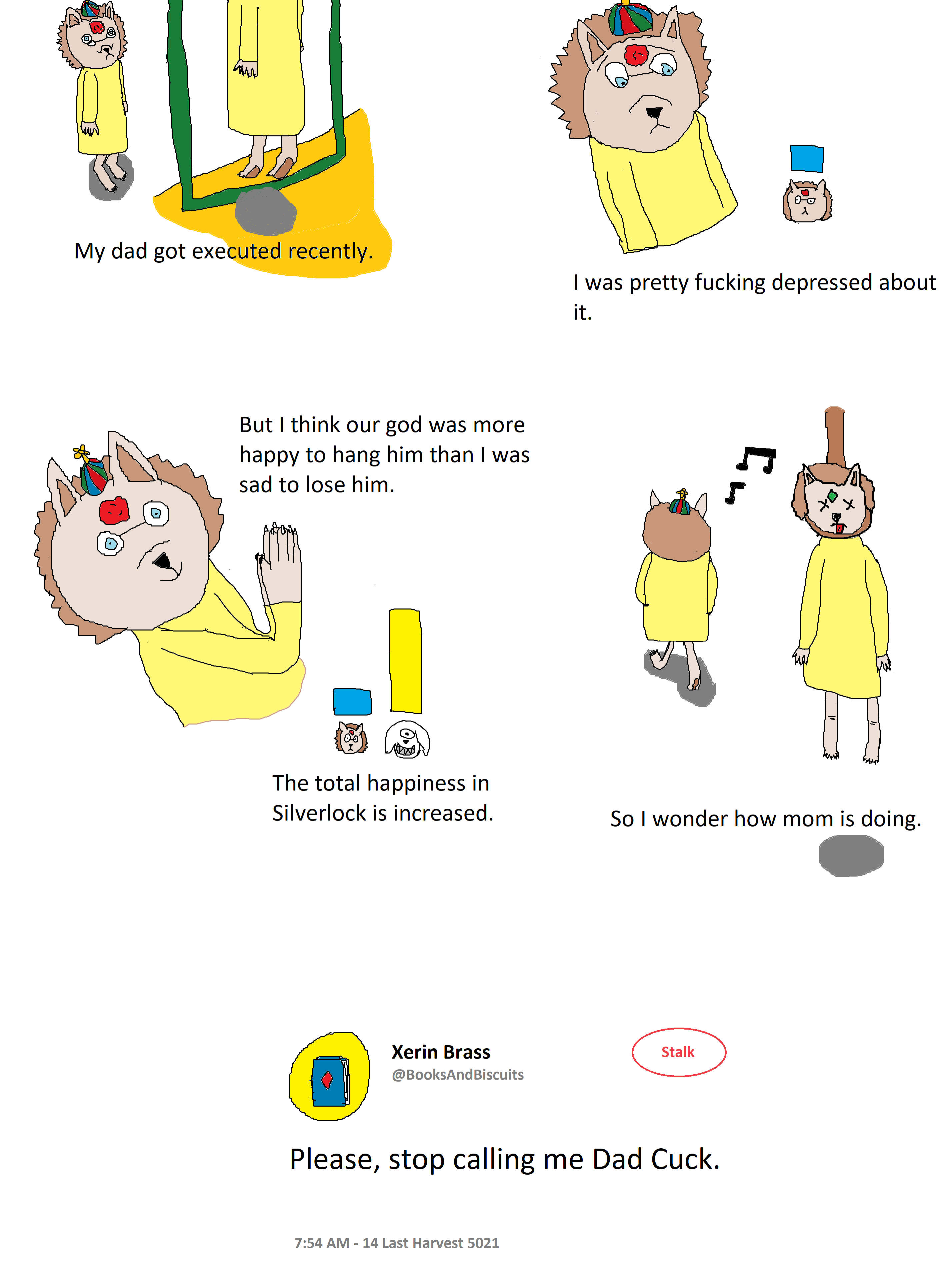 My dad got executed recently.

I was pretty fucking depressed about it.

But I think our god was more happy to hang him than I was sad to lose him.

The total happiness in Silverlock is increased.

So I wonder how mom is doing.

Xerin Brass
@BooksAndBiscuits

Stalk

Please, stop calling me Dad Cuck.

7:54 AM - 14 Last Harvest 5021