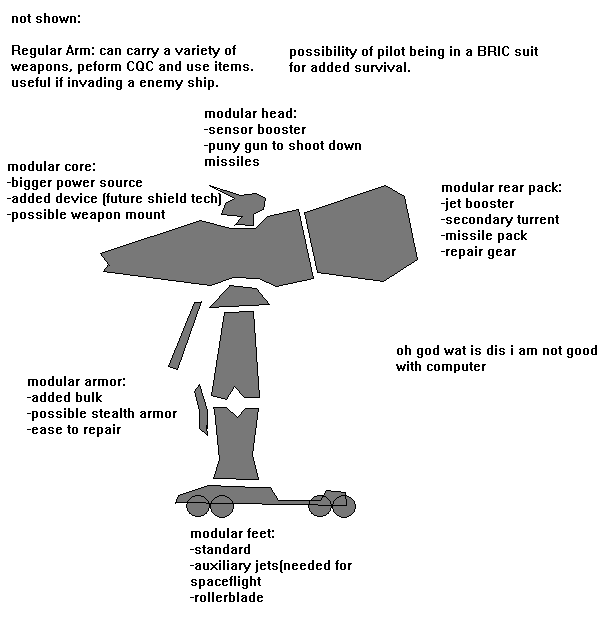 not shown:

Regular Arm: can carry a variety of weapons, peform CQC and use items. useful if invading a enemy ship.

possibility of pilot being in a BRIC suit for added survival.

modular head:
-sensor booster
-puny gun to shoot down missiles

modular core:
-bigger power source
-added device (future shield tech)
-possible weapon mount

modular rear pack:
-jet booster
-secondary turrent
-missile pack
-repair gear

oh god wat is dis i am not good with computer

modular armor:
-added bulk
-possible stealth armor
-ease to repair

modular feet:
-standard
-auxiliary jets(needed for spaceflight
-rollerblade