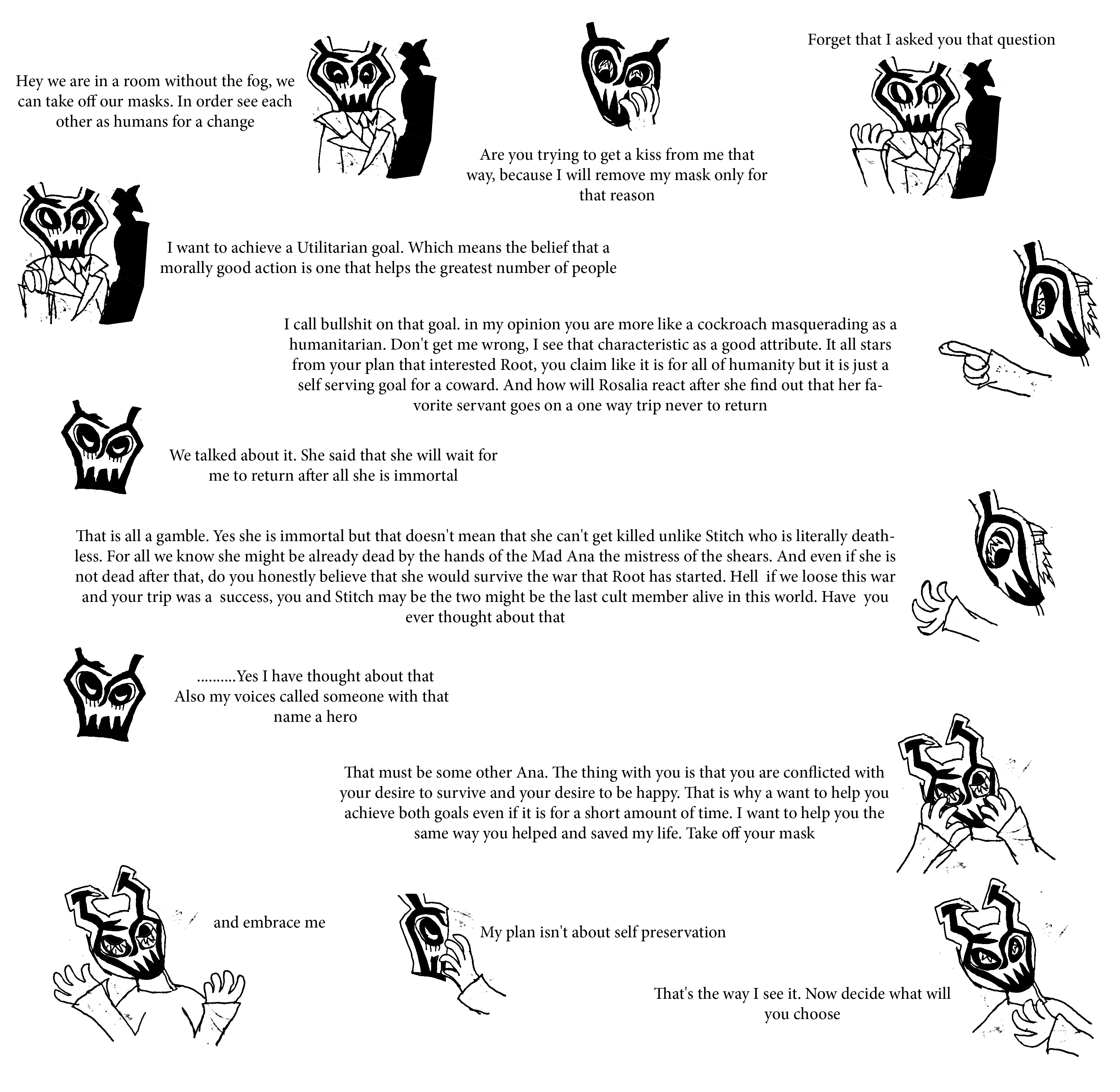 Hey we are in a room without the fog, we can take off our masks. In order see each other as humans for a change

Are you trying to get a kiss from me that way, because I will remove my mask only for that reason

Forget that I asked you that question

I want to achieve a Utilitarian goal. Which means the belief that a morally good action is one that helps the greatest number of people

I call bullshit on that goal. in my opinion you are more like a cockroach masquerading as a humanitarian. Don't get me wrong, I see that characteristic as a good attribute. It all stars from your plan that interested Root, you claim like it is for all of humanity but it is just a self serving goal for a coward. And how will Rosalia react after she find out that her favorite servant goes on a one way trip never to return

We talked about it. She said that she will wait for me to return after all she is immortal

That is all a gamble. Yes she is immortal but that doesn't mean that she can't get killed unlike Stitch who is literally deathless. For all we know she might be already dead by the hands of the Mad Ana the mistress of the shears. And even if she is not dead after that, do you honestly believe that she would survive the war that Root has started. Hell if we loose this war and your trip was a success, you and Stitch may be the two might be the last cult member alive in this world. Have you ever thought about that

..........Yes I have thought about that
Also my voices called someone with that name a hero

That must be some other Ana. The thing with you is that you are conflicted with your desire to survive and your desire to be happy. That is why a want to help you achieve both goals even if it is for a short amount of time. I want to help you the same way you helped and saved my life. Take off your mask

and embrace me

My plan isn't about self preservation

That's the way I see it. Now decide what will you choose