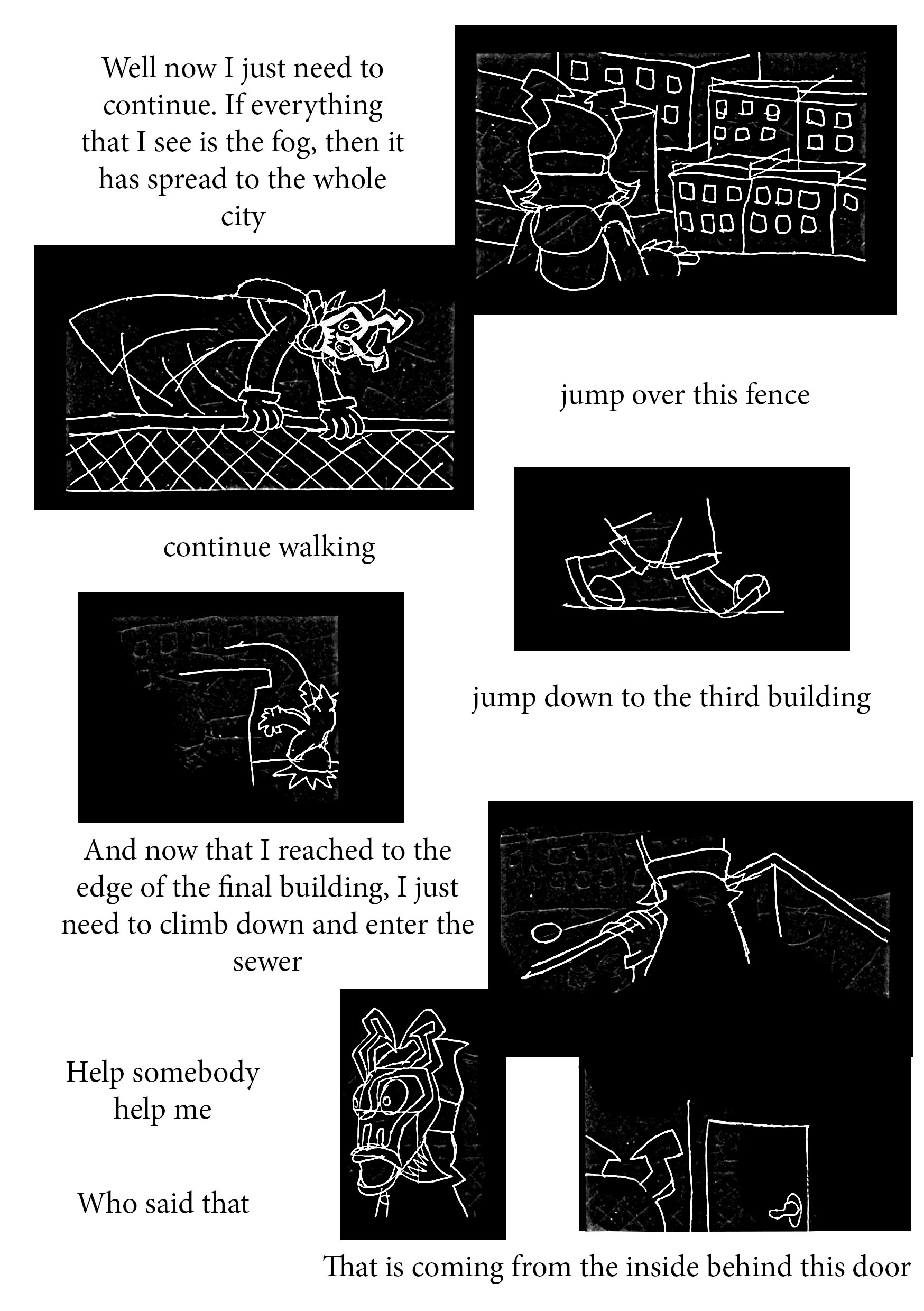 Well now I just need to continue. If everything that I see is the fog, then it has spread to the whole city

jump over this fence

continue walking

jump down to the third building

And now that I reached to the edge of the final building, I just need to climb down and enter the sewer

Help somebody help me

Who said that

That is coming from the inside behind this door