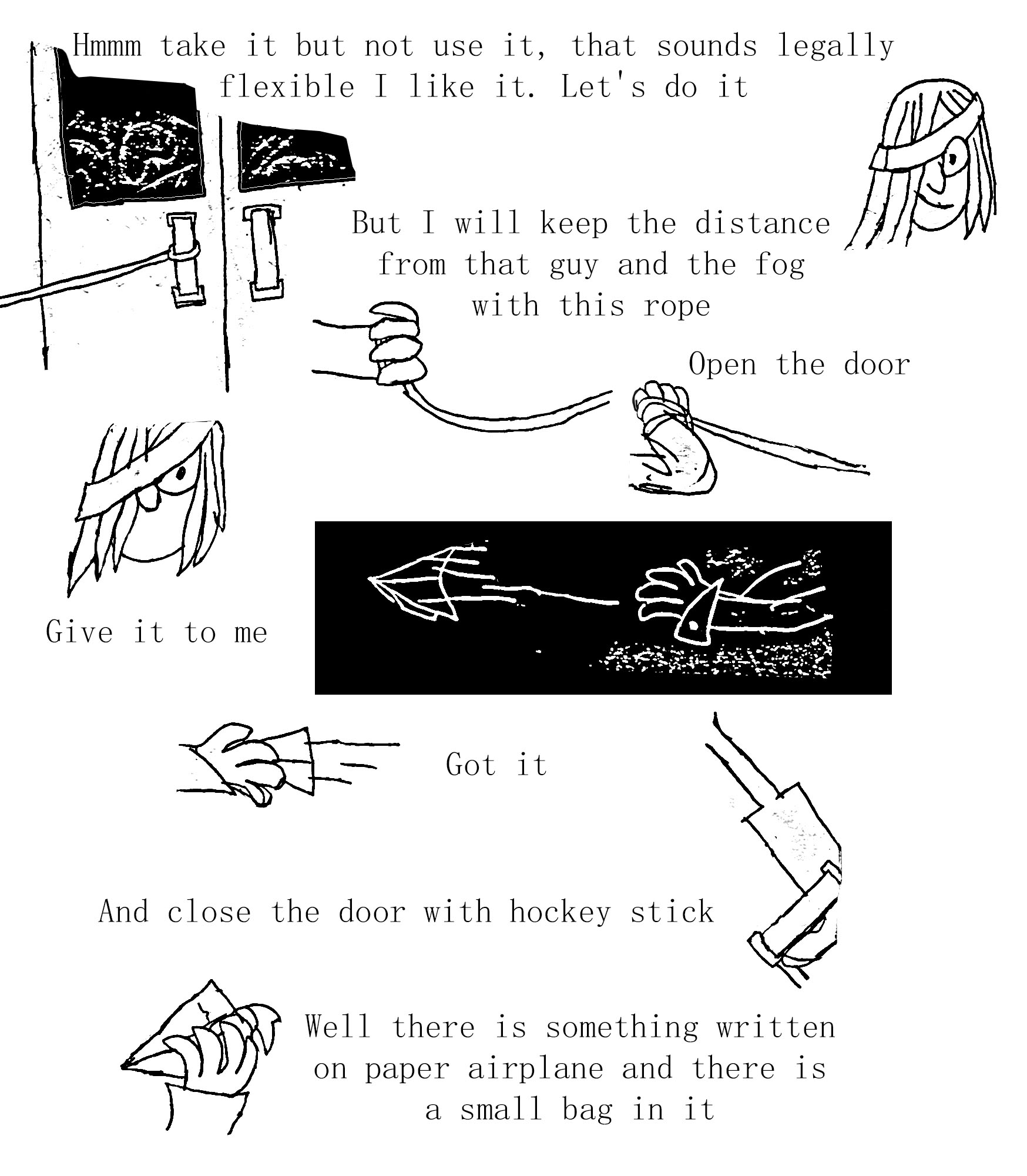 Hmmm take it but not use it, that sounds legally flexible I like it. Let's do it

But I will keep the distance from that guy and the fog with this rope

Open the door

Give it to me

Got it

And close the door with hockey stick

Well there is something written on paper airplane and there is a small bag in it