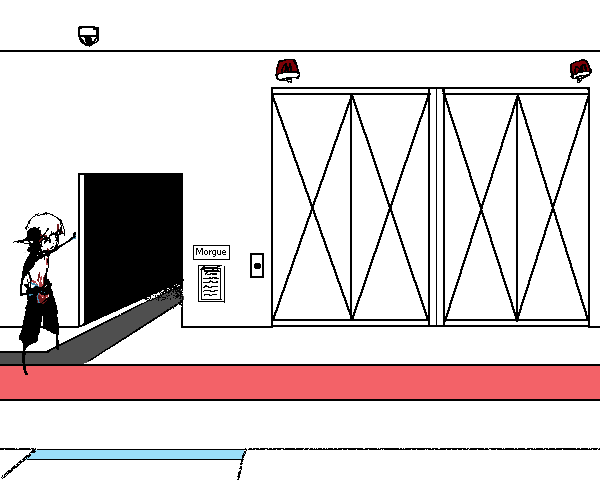 Morgue