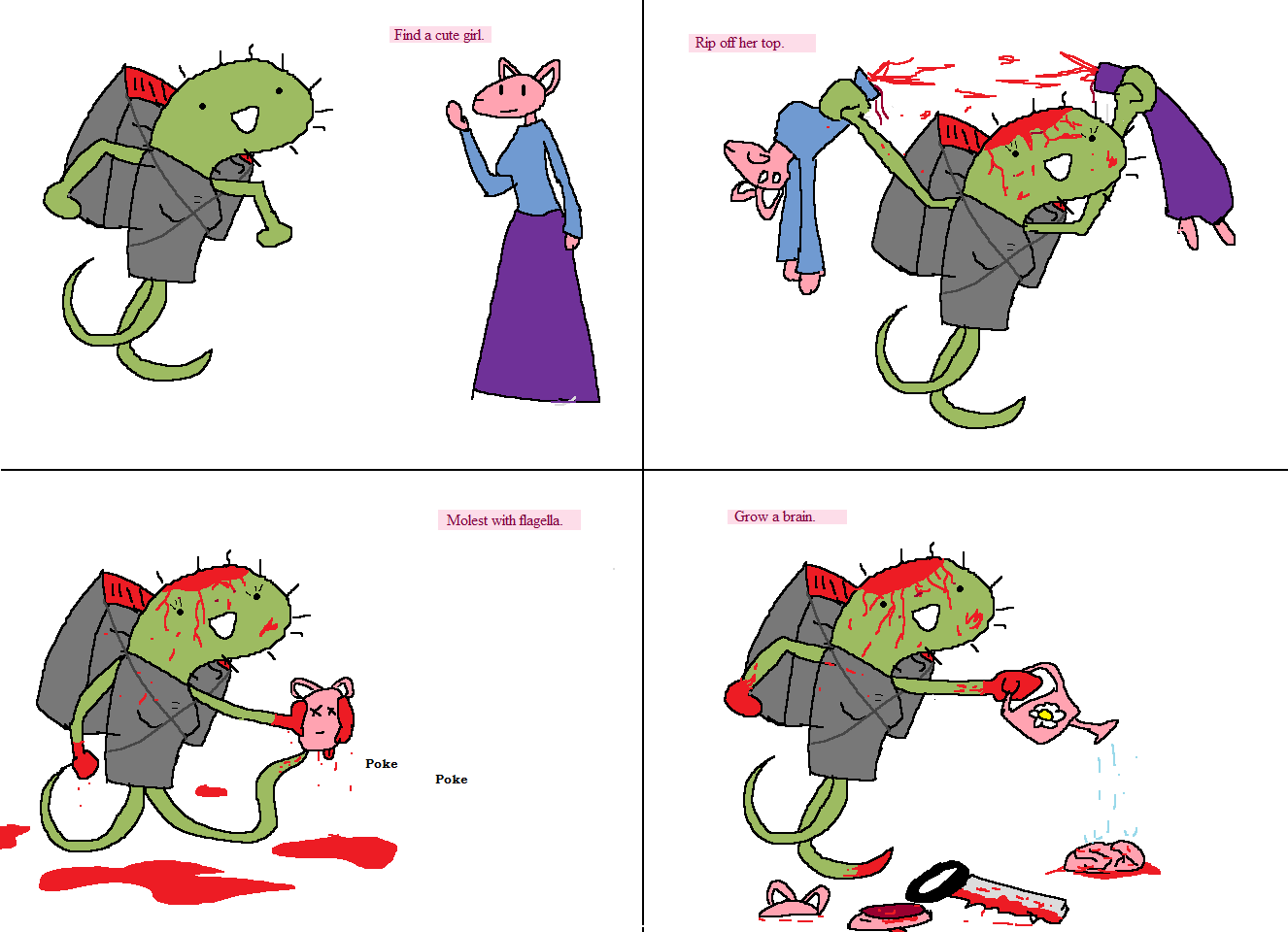 Find a cute girl.

Rip off her top.

Molest with flagella.

Poke

Poke

Grow a brain.