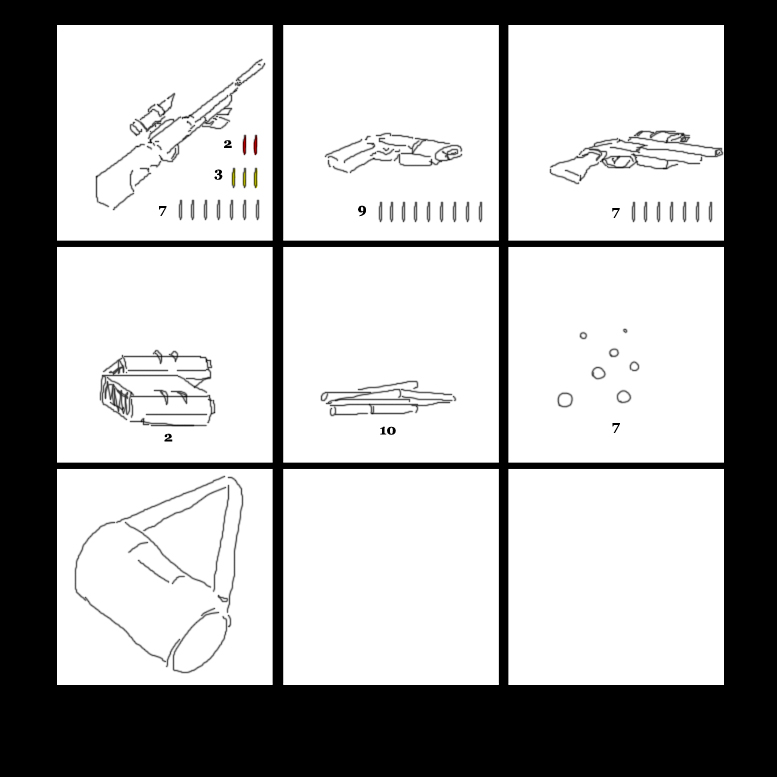 2
3
7

9

7

2

10

7