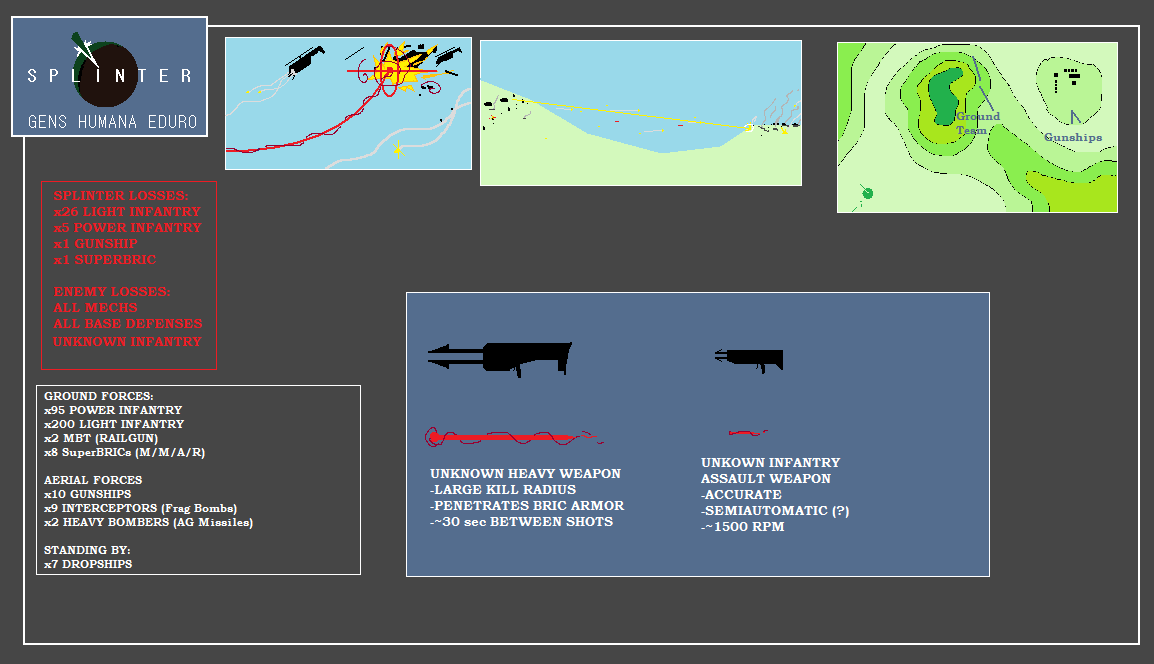 SPLINTER
GENS HUMANA EDURO

Ground Team
Gunships

SPLINTER LOSSES:
x26 LIGHT INFANTRY
x5 POWER INFANTRY
x1 GUNSHIP
x1 SUPERBRIC

ENEMY LOSSES:
ALL MECHS
ALL BASE DEFENSES
UNKNOWN INFANTRY

GROUND FORCES:
x95 POWER INFANTRY
x200 LIGHT INFANTRY
x2 MBT (RAILGUN)
x8 SuperBRICs (M/M/A/R)

AERIAL FORCES
x10 GUNSHIPS
x9 INTERCEPTORS (Frag Bombs)
x2 HEAVY BOMBERS (AG Missiles)

STANDING BY:
x7 DROPSHIPS

UNKNOWN HEAVY WEAPON
-LARGE KILL RADIUS
-PENETRATES BRIC ARMOR
-~30 sec BETWEEN SHOTS

UNKOWN INFANTRY
ASSAULT WEAPON
-ACCURATE
-SEMIAUTOMATIC (?)
-~1500 RPM