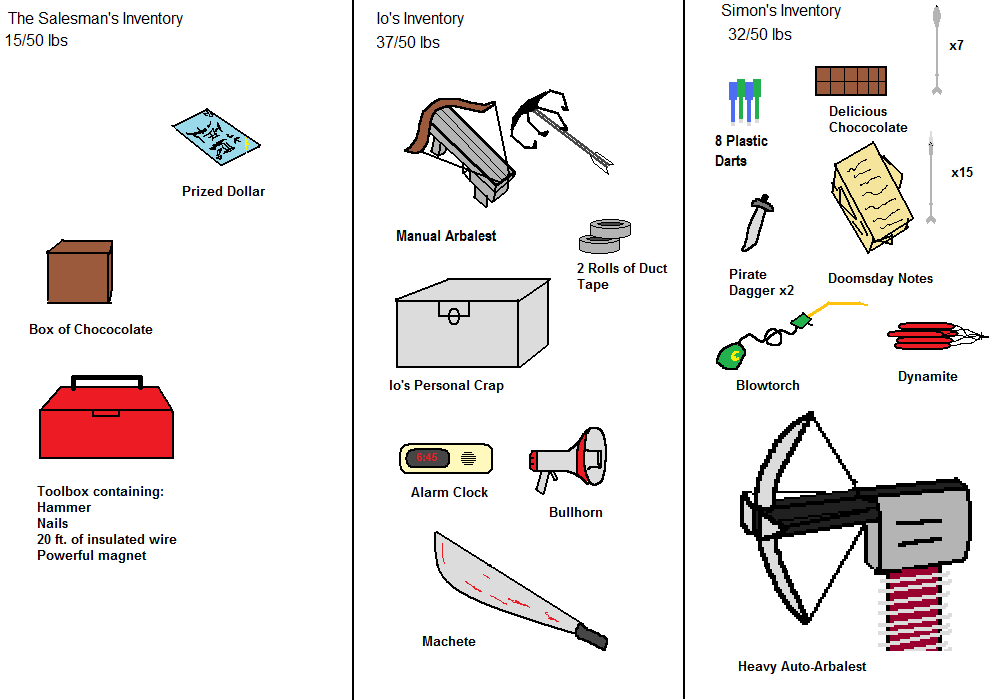 The Salesman's Inventory
15/50 lbs

Prized Dollar

Box of Chococolate

Toolbox containing:
Hammer
Nails
20 ft. of insulated wire
Powerful magnet

Io's Inventory
37/50 lbs

Manual Arbalest

2 Rolls of Duct Tape

Io's Personal Crap

6:45

Alarm Clock

Bullhorn

Machete

Simon's Inventory
32/50 lbs

x7

8 Plastic Darts

Delicious Chococolate

x15

Pirate Dagger x2

Doomsday Notes

Blowtorch

Dynamite

Heavy Auto-Arbalest