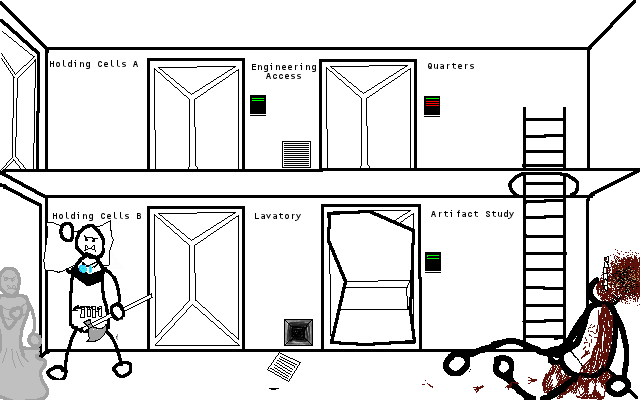 Holding Cells A
Engineering Access
Quarters
Holding Cells B
Lavatory
Artifact Study