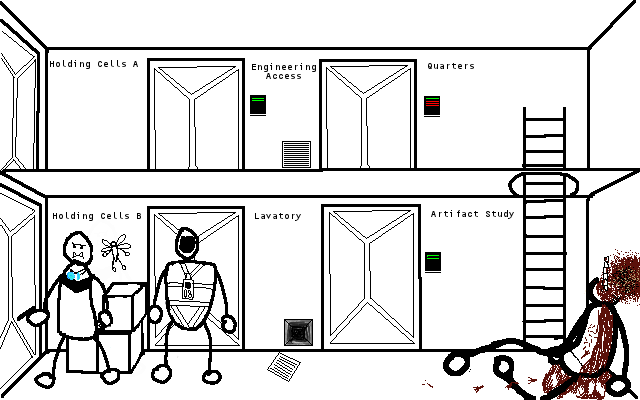 Holding Cells A

Engineering Access

Quarters

Holding Cells B

Lavatory

Artifact Study