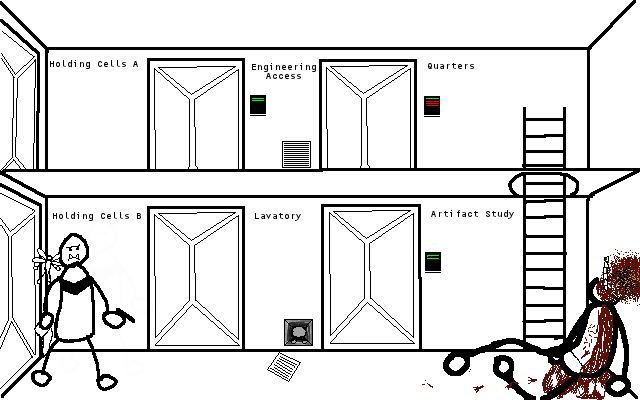 Holding Cells A

Engineering Access

Quarters

Holding Cells B

Lavatory

Artifact Study