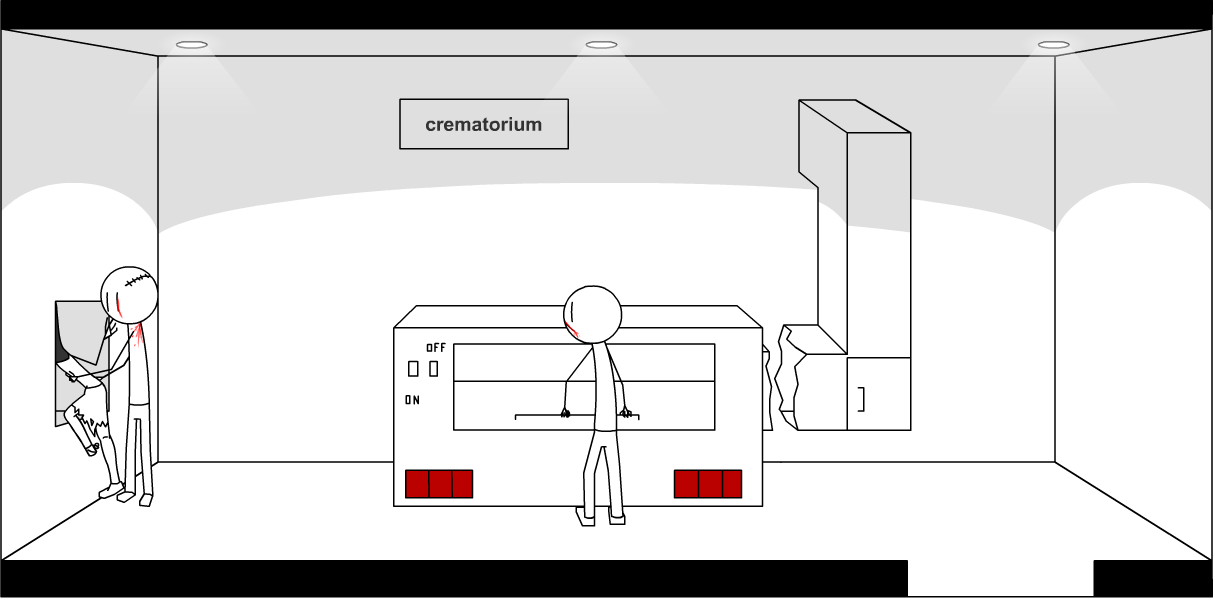 crematorium

OFF

ON