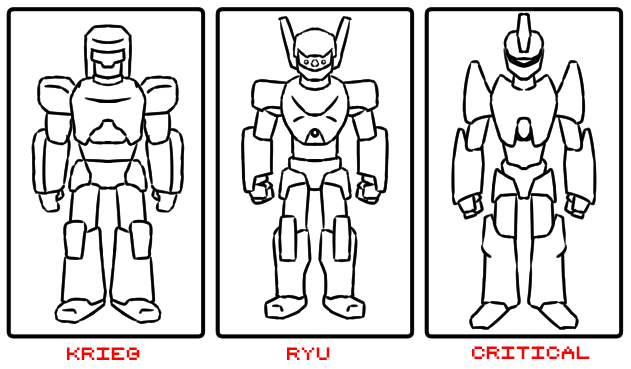 KRIEG

RYU

CRITICAL