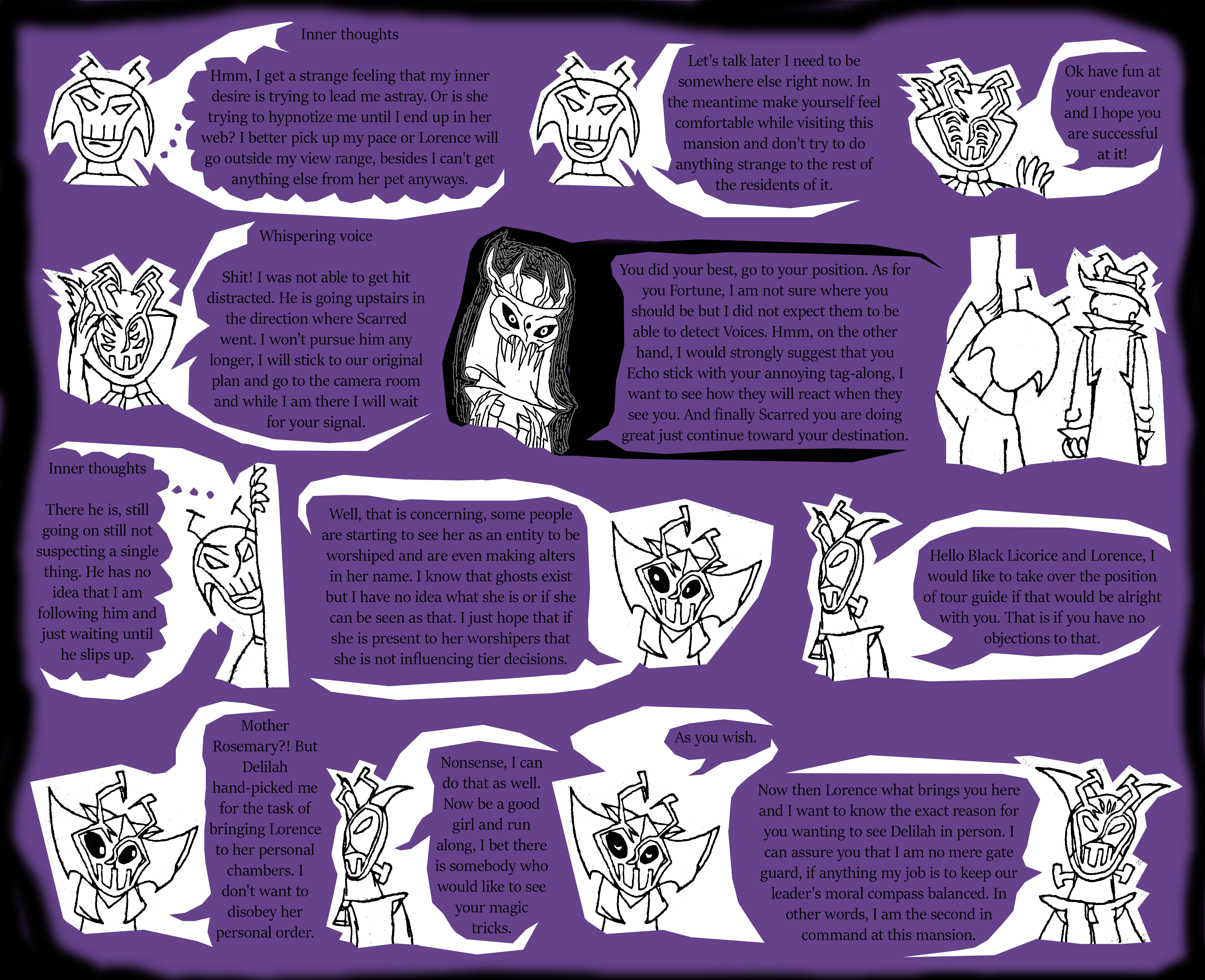 Inner thoughts

Hmm, I get a strange feeling that my inner desire is trying to lead me astray. Or is she trying to hypnotize me until I end up in her web? I better pick up my pace or Lorence will go outside my view range, besides I can't get anything else from her pet anyways.

Let's talk later I need to be somewhere else right now. In the meantime make yourself feel comfortable while visiting this mansion and don't try to do anything strange to the rest of the residents of it.

Ok have fun at your endeavor and I hope you are successful at it!

Whispering voice

Shit! I was not able to get hit distracted. He is going upstairs in the direction where Scarred went. I won't pursue him any longer, I will stick to our original plan and go to the camera room and while I am there I will wait for your signal.

You did your best, go to your position. As for you Fortune, I am not sure where you should be but I did not expect them to be able to detect Voices. Hmm, on the other hand, I would strongly suggest that you Echo stick with your annoying tag-along, I want to see how they will react when they see you. And finally Scarred you are doing great just continue toward your destination.

Inner thoughts

There he is, still going on still not suspecting a single thing. He has no idea that I am following him and just waiting until he slips up.

Well, that is concerning, some people are starting to see her as an entity to be worshiped and are even making alters in her name. I know that ghosts exist but I have no idea what she is or if she can be seen as that. I just hope that if she is present to her worshipers that she is not influencing tier decisions.

Hello Black Licorice and Lorence, I would like to take over the position of tour guide if that would be alright with you. That is if you have no objections to that.

Mother Rosemary?! But Delilah hand-picked me for the task of bringing Lorence to her personal chambers. I don't want to disobey her personal order.

Nonsense, I can do that as well. Now be a good girl and run along, I bet there is somebody who would like to see your magic tricks.

As you wish.

Now then Lorence what brings you here and I want to know the exact reason for you wanting to see Delilah in person. I can assure you that I am no mere gate guard, if anything my job is to keep our leader's moral compass balanced. In other words, I am the second in command at this mansion.