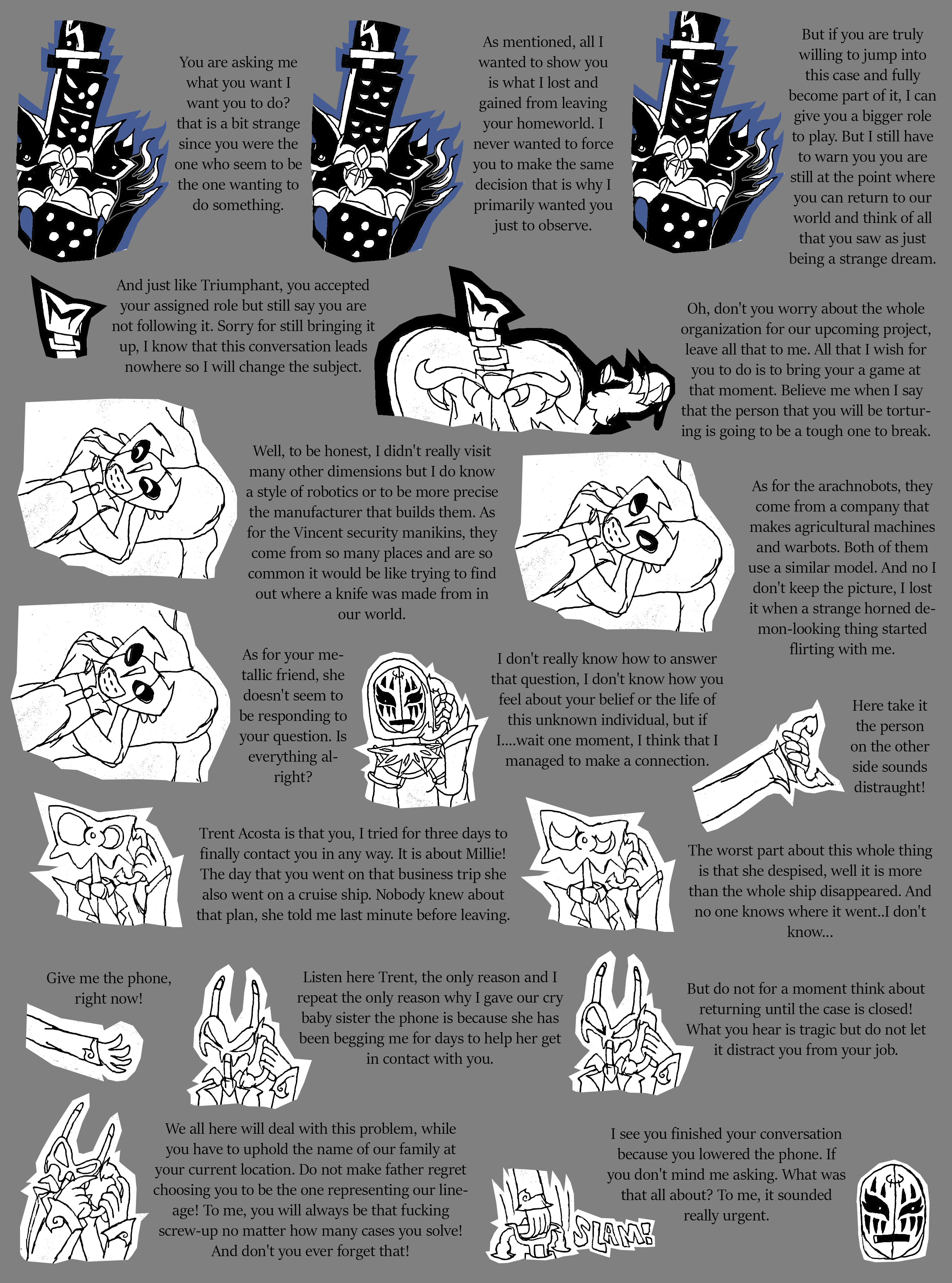 You are asking me what you want I want you to do? that is a bit strange since you were the one who seem to be the one wanting to do something.

As mentioned, all I wanted to show you is what I lost and gained from leaving your homeworld. I never wanted to force you to make the same decision that is why I primarily wanted you just to observe.

But if you are truly willing to jump into this case and fully become part of it, I can give you a bigger role to play. But I still have to warn you you are still at the point where you can return to our world and think of all that you saw as just being a strange dream.

And just like Triumphant, you accepted your assigned role but still say you are not following it. Sorry for still bringing it up, I know that this conversation leads nowhere so I will change the subject.

Oh, don't you worry about the whole organization for our upcoming project, leave all that to me. All that I wish for you to do is to bring your a game at that moment. Believe me when I say that the person that you will be torturing is going to be a tough one to break.

Well, to be honest, I didn't really visit many other dimensions but I do know a style of robotics or to be more precise the manufacturer that builds them. As for the Vincent security manikins, they come from so many places and are so common it would be like trying to find out where a knife was made from in our world.

As for the arachnobots, they come from a company that makes agricultural machines and warbots. Both of them use a similar model. And no I don't keep the picture, I lost it when a strange horned demon-looking thing started flirting with me.

As for your metallic friend, she doesn't seem to be responding to your question. Is everything alright?

I don't really know how to answer that question, I don't know how you feel about your belief or the life of this unknown individual, but if I....wait one moment, I think that I managed to make a connection.

Here take it the person on the other side sounds distraught!

Trent Acosta is that you, I tried for three days to finally contact you in any way. It is about Millie! The day that you went on that business trip she also went on a cruise ship. Nobody knew about that plan, she told me last minute before leaving.

The worst part about this whole thing is that she despised, well it is more than the whole ship disappeared. And no one knows where it went..I don't know...

Give me the phone, right now!

Listen here Trent, the only reason and I repeat the only reason why I gave our cry baby sister the phone is because she has been begging me for days to help her get in contact with you.

But do not for a moment think about returning until the case is closed! What you hear is tragic but do not let it distract you from your job.

We all here will deal with this problem, while you have to uphold the name of our family at your current location. Do not make father regret choosing you to be the one representing our lineage! To me, you will always be that fucking screw-up no matter how many cases you solve! And don't you ever forget that!

SLAM!

I see you finished your conversation because you lowered the phone. If you don't mind me asking. What was that all about? To me, it sounded really urgent.