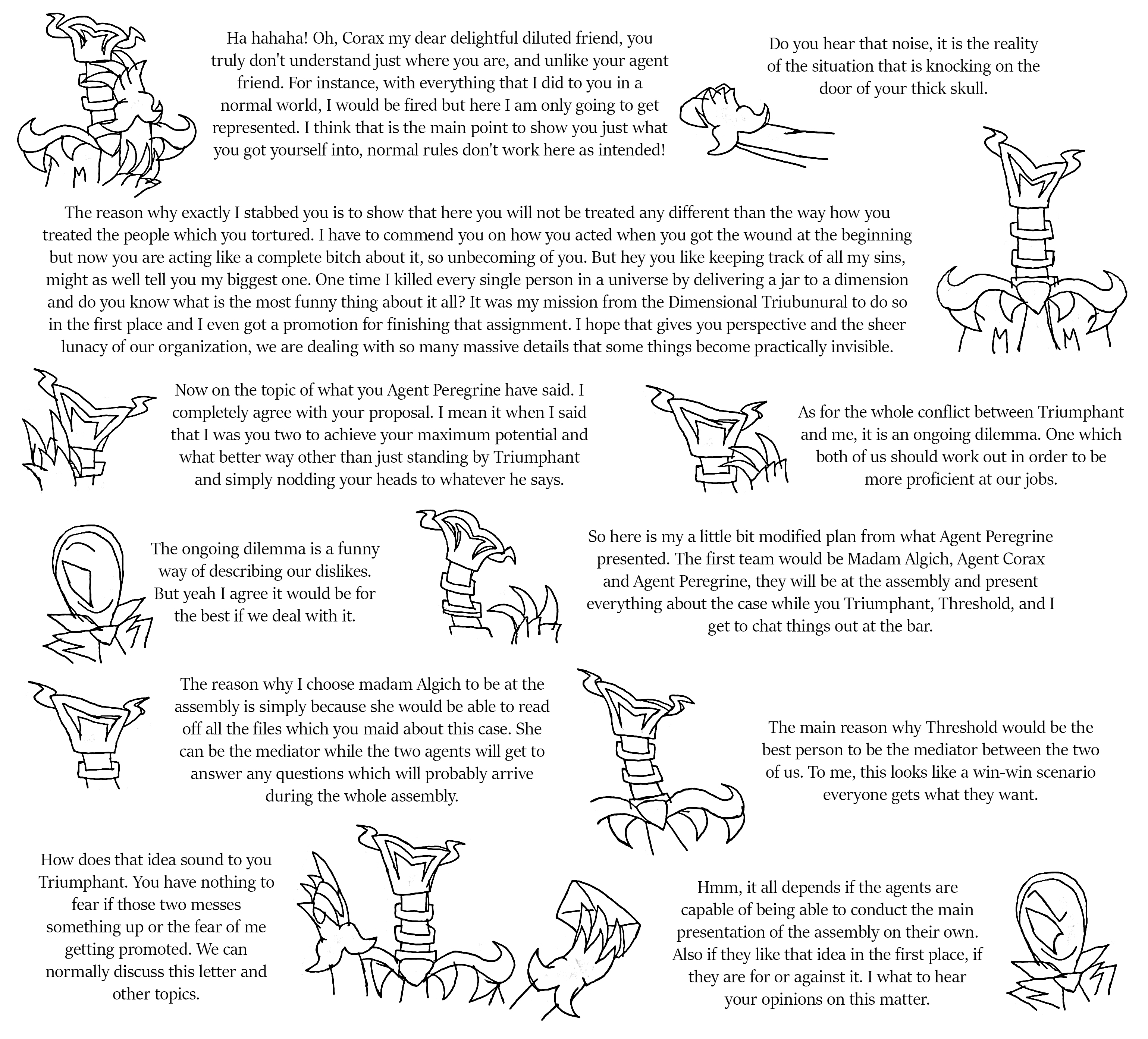 Ha hahaha! Oh, Corax my dear delightful diluted friend, you truly don't understand just where you are, and unlike your agent friend. For instance, with everything that I did to you in a normal world, I would be fired but here I am only going to get represented. I think that is the main point to show you just what you got yourself into, normal rules don't work here as intended!

Do you hear that noise, it is the reality of the situation that is knocking on the door of your thick skull.

The reason why exactly I stabbed you is to show that here you will not be treated any different than the way how you treated the people which you tortured. I have to commend you on how you acted when you got the wound at the beginning but now you are acting like a complete bitch about it, so unbecoming of you. But hey you like keeping track of all my sins, might as well tell you my biggest one. One time I killed every single person in a universe by delivering a jar to a dimension and do you know what is the most funny thing about it all? It was my mission from the Dimensional Triubunural to do so in the first place and I even got a promotion for finishing that assignment. I hope that gives you perspective and the sheer lunacy of our organization, we are dealing with so many massive details that some things become practically invisible.

Now on the topic of what you Agent Peregrine have said. I completely agree with your proposal. I mean it when I said that I was you two to achieve your maximum potential and what better way other than just standing by Triumphant and simply nodding your heads to whatever he says.

As for the whole conflict between Triumphant and me, it is an ongoing dilemma. One which both of us should work out in order to be more proficient at our jobs.

The ongoing dilemma is a funny way of describing our dislikes. But yeah I agree it would be for the best if we deal with it.

So here is my a little bit modified plan from what Agent Peregrine presented. The first team would be Madam Algich, Agent Corax and Agent Peregrine, they will be at the assembly and present everything about the case while you Triumphant, Threshold, and I get to chat things out at the bar.

The reason why I choose madam Algich to be at the assembly is simply because she would be able to read off all the files which you maid about this case. She can be the mediator while the two agents will get to answer any questions which will probably arrive during the whole assembly.

The main reason why Threshold would be the best person to be the mediator between the two of us. To me, this looks like a win-win scenario everyone gets what they want.

How does that idea sound to you Triumphant. You have nothing to fear if those two messes something up or the fear of me getting promoted. We can normally discuss this letter and other topics.

Hmm, it all depends if the agents are capable of being able to conduct the main presentation of the assembly on their own. Also if they like that idea in the first place, if they are for or against it. I what to hear your opinions on this matter.