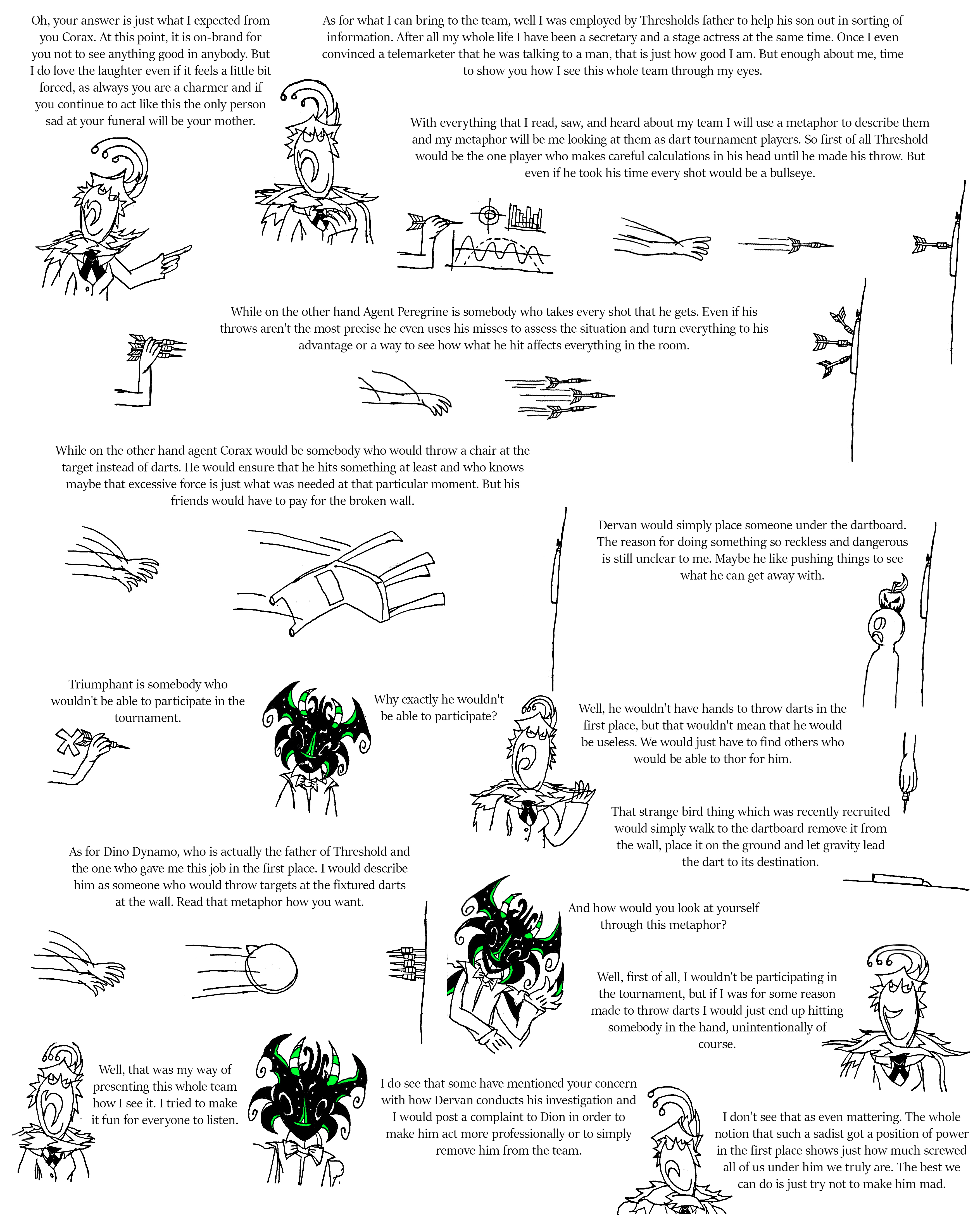 Oh, your answer is just what I expected from you Corax. At this point, it is on-brand for you not to see anything good in anybody. But I do love the laughter even if it feels a little bit forced, as always you are a charmer and if you continue to act like this the only person sad at your funeral will be your mother.

As for what I can bring to the team, well I was employed by Thresholds father to help his son out in sorting of information. After all my whole life I have been a secretary and a stage actress at the same time. Once I even convinced a telemarketer that he was talking to a man, that is just how good I am. But enough about me, time to show you how I see this whole team through my eyes.

With everything that I read, saw, and heard about my team I will use a metaphor to describe them and my metaphor will be me looking at them as dart tournament players. So first of all Threshold would be the one player who makes careful calculations in his head until he made his throw. But even if he took his time every shot would be a bullseye.

While on the other hand Agent Peregrine is somebody who takes every shot that he gets. Even if his throws aren't the most precise he even uses his misses to assess the situation and turn everything to his advantage or a way to see how what he hit affects everything in the room.

While on the other hand agent Corax would be somebody who would throw a chair at the target instead of darts. He would ensure that he hits something at least and who knows maybe that excessive force is just what was needed at that particular moment. But his friends would have to pay for the broken wall.

Dervan would simply place someone under the dartboard. The reason for doing something so reckless and dangerous is still unclear to me. Maybe he like pushing things to see what he can get away with.

Triumphant is somebody who wouldn't be able to participate in the tournament.

Why exactly he wouldn't be able to participate?

Well, he wouldn't have hands to throw darts in the first place, but that wouldn't mean that he would be useless. We would just have to find others who would be able to thor for him.

That strange bird thing which was recently recruited would simply walk to the dartboard remove it from the wall, place it on the ground and let gravity lead the dart to its destination.

As for Dino Dynamo, who is actually the father of Threshold and the one who gave me this job in the first place. I would describe him as someone who would throw targets at the fixtured darts at the wall. Read that metaphor how you want.

And how would you look at yourself through this metaphor?

Well, first of all, I wouldn't be participating in the tournament, but if I was for some reason made to throw darts I would just end up hitting somebody in the hand, unintentionally of course.

Well, that was my way of presenting this whole team how I see it. I tried to make it fun for everyone to listen.

I do see that some have mentioned your concern with how Dervan conducts his investigation and I would post a complaint to Dion in order to make him act more professionally or to simply remove him from the team.

I don't see that as even mattering. The whole notion that such a sadist got a position of power in the first place shows just how much screwed all of us under him we truly are. The best we can do is just try not to make him mad.