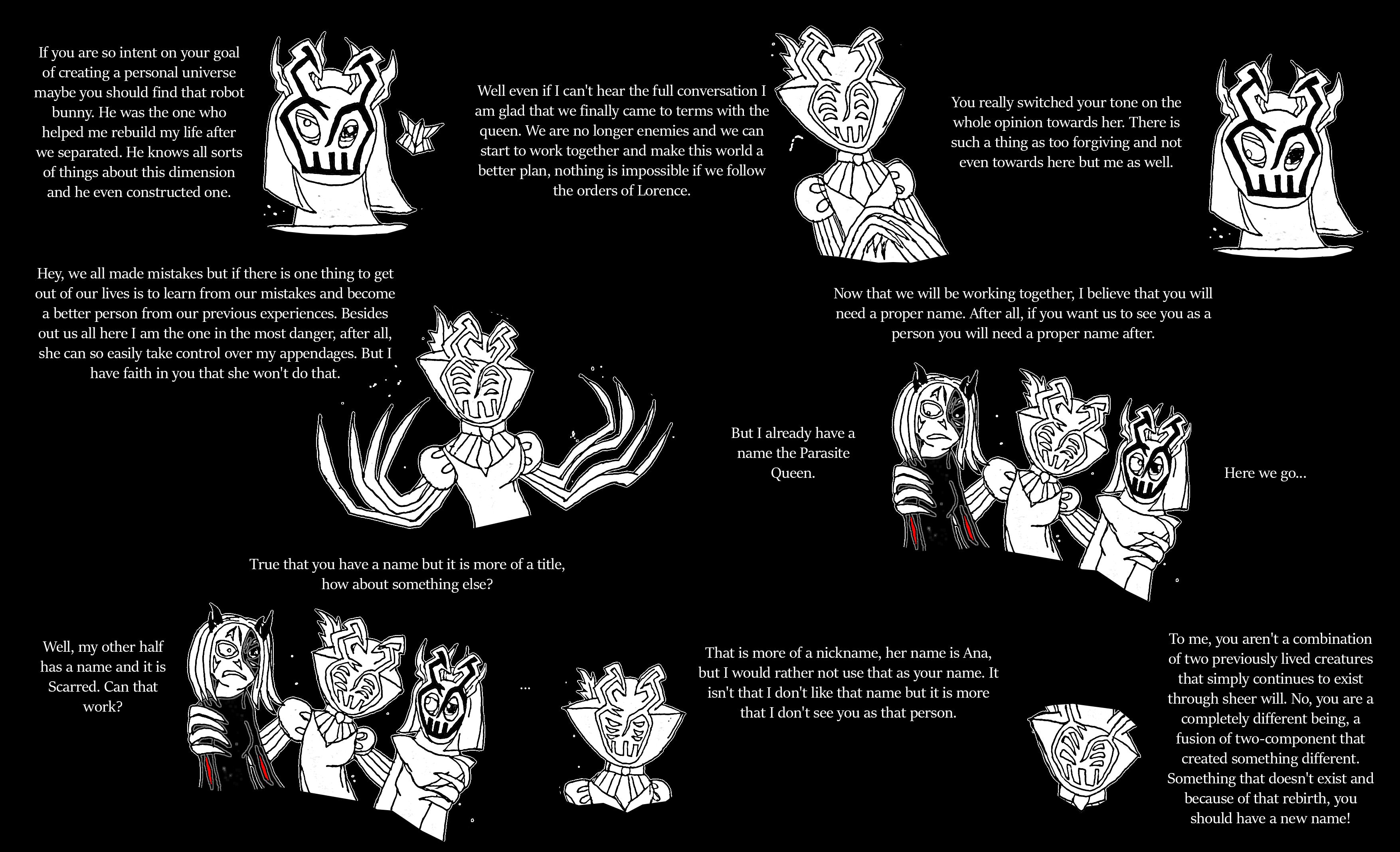 If you are so intent on your goal of creating a personal universe maybe you should find that robot bunny. He was the one who helped me rebuild my life after we separated. He knows all sorts of things about this dimension and he even constructed one.

Well even if I can't hear the full conversation I am glad that we finally came to terms with the queen. We are no longer enemies and we can start to work together and make this world a better plan, nothing is impossible if we follow the orders of Lorence.

You really switched your tone on the whole opinion towards her. There is such a thing as too forgiving and not even towards here but me as well.

Hey, we all made mistakes but if there is one thing to get out of our lives is to learn from our mistakes and become a better person from our previous experiences. Besides out us all here I am the one in the most danger, after all, she can so easily take control over my appendages. But I have faith in you that she won't do that.

Now that we will be working together, I believe that you will need a proper name. After all, if you want us to see you as a person you will need a proper name after.

But I already have a name the Parasite Queen.

Here we go...

True that you have a name but it is more of a title, how about something else?

Well, my other half has a name and it is Scarred. Can that work?

...

That is more of a nickname, her name is Ana, but I would rather not use that as your name. It isn't that I don't like that name but it is more that I don't see you as that person.

To me, you aren't a combination of two previously lived creatures that simply continues to exist through sheer will. No, you are a completely different being, a fusion of two-component that created something different. Something that doesn't exist and because of that rebirth, you should have a new name!