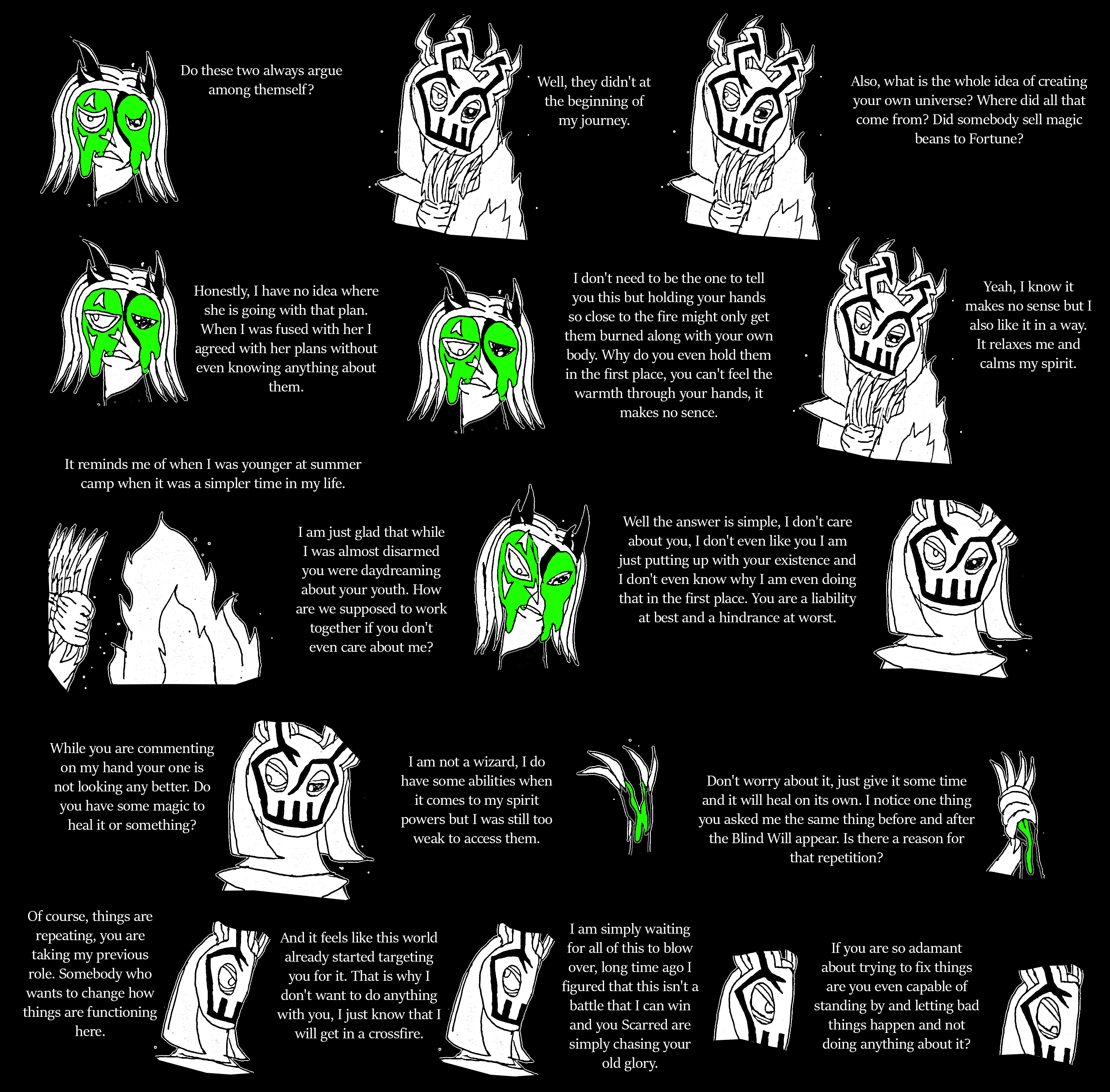 Do these two always argue among themself?

Well, they didn't at the beginning of my journey.

Also, what is the whole idea of creating your own universe? Where did all that come from? Did somebody sell magic beans to Fortune?

Honestly, I have no idea where she is going with that plan. When I was fused with her I agreed with her plans without even knowing anything about them.

I don't need to be the one to tell you this but holding your hands so close to the fire might only get them burned along with your own body. Why do you even hold them in the first place, you can't feel the warmth through your hands, it makes no sence.

Yeah, I know it makes no sense but I also like it in a way. It relaxes me and calms my spirit.

It reminds me of when I was younger at summer camp when it was a simpler time in my life.

I am just glad that while I was almost disarmed you were daydreaming about your youth. How are we supposed to work together if you don't even care about me?

Well the answer is simple, I don't care about you, I don't even like you I am just putting up with your existence and I don't even know why I am even doing that in the first place. You are a liability at best and a hindrance at worst.

While you are commenting on my hand your one is not looking any better. Do you have some magic to heal it or something?

I am not a wizard, I do have some abilities when it comes to my spirit powers but I was still too weak to access them.

Don't worry about it, just give it some time and it will heal on its own. I notice one thing you asked me the same thing before and after the Blind Will appear. Is there a reason for that repetition?

Of course, things are repeating, you are taking my previous role. Somebody who wants to change how things are functioning here.

And it feels like this world already started targeting you for it. That is why I don't want to do anything with you, I just know that I will get in a crossfire.

I am simply waiting for all of this to blow over, long time ago I figured that this isn't a battle that I can win and you Scarred are simply chasing your old glory.

If you are so adamant about trying to fix things are you even capable of standing by and letting bad things happen and not doing anything about it?