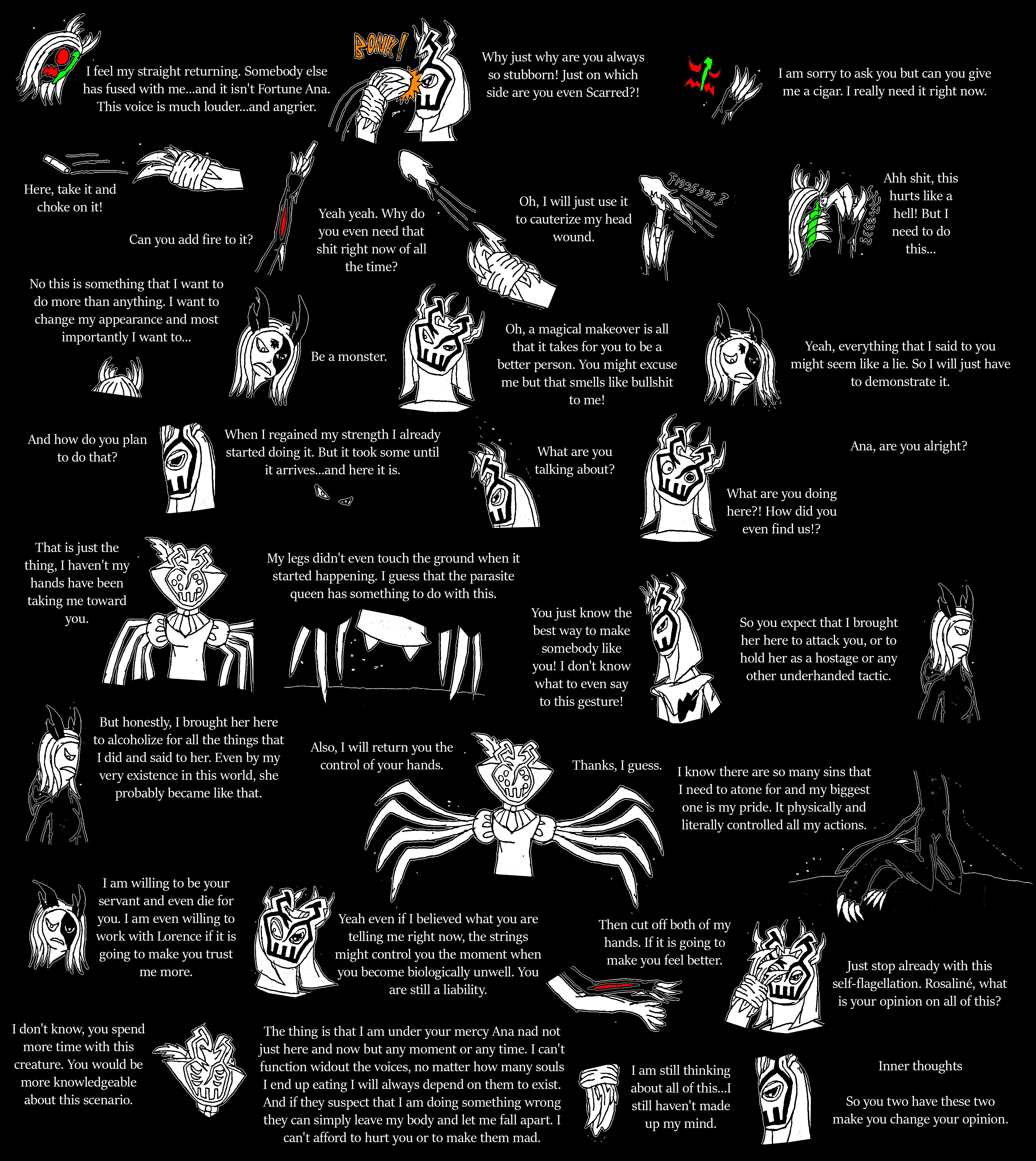 I feel my straight returning. Somebody else has fused with me...and it isn't Fortune Ana. This voice is much louder...and angrier.

BONK!

Why just why are you always so stubborn! Just on which side are you even Scarred?!

I am sorry to ask you but can you give me a cigar. I really need it right now.

Here, take it and choke on it!

Can you add fire to it?

Yeah yeah. Why do you even need that shit right now of all the time?

Oh, I will just use it to cauterize my head wound.

Fissssss

Ahh shit, this hurts like a hell! But I need to do this...

No this is something that I want to do more than anything. I want to change my appearance and most importantly I want to...

Be a monster.

Oh, a magical makeover is all that it takes for you to be a better person. You might excuse me but that smells like bullshit to me!

Yeah, everything that I said to you might seem like a lie. So I will just have to demonstrate it.

And how do you plan to do that?

When I regained my strength I already started doing it. But it took some until it arrives...and here it is.

What are you talking about?

Ana, are you alright?

What are you doing here?! How did you even find us!?

That is just the thing, I haven't my hands have been taking me toward you.

My legs didn't even touch the ground when it started happening. I guess that the parasite queen has something to do with this.

You just know the best way to make somebody like you! I don't know what to even say to this gesture!

So you expect that I brought her here to attack you, or to hold her as a hostage or any other underhanded tactic.

But honestly, I brought her here to alcoholize for all the things that I did and said to her. Even by my very existence in this world, she probably became like that.

Also, I will return you the control of your hands.

Thanks, I guess.

I know there are so many sins that I need to atone for and my biggest one is my pride. It physically and literally controlled all my actions.

I am willing to be your servant and even die for you. I am even willing to work with Lorence if it is going to make you trust me more.

Yeah even if I believed what you are telling me right now, the strings might control you the moment when you become biologically unwell. You are still a liability.

Then cut off both of my hands. If it is going to make you feel better.

Just stop already with this self-flagellation. Rosaliné, what is your opinion on all of this?

I don't know, you spend more time with this creature. You would be more knowledgeable about this scenario.

The thing is that I am under your mercy Ana nad not just here and now but any moment or any time. I can't function widout the voices, no matter how many souls I end up eating I will always depend on them to exist. And if they suspect that I am doing something wrong they can simply leave my body and let me fall apart. I can't afford to hurt you or to make them mad.

I am still thinking about all of this...I still haven't made up my mind.

Inner thoughts

So you two have these two make you change your opinion.