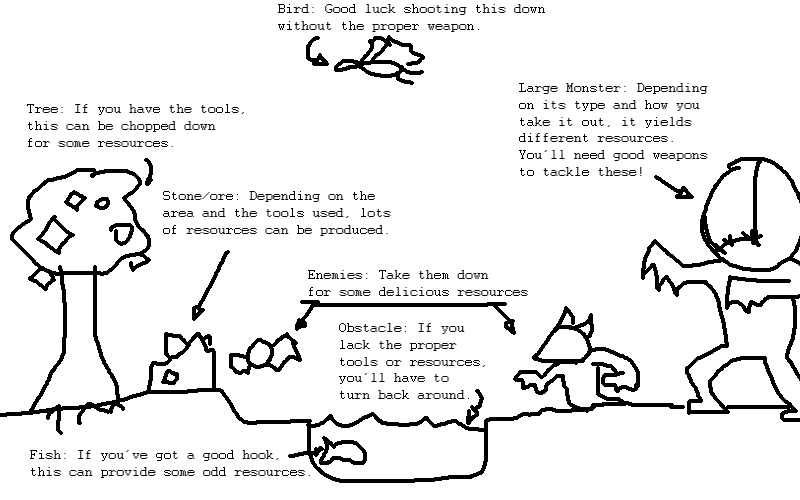 Bird: Good luck shooting this down without the proper weapon.

Tree: If you have the tools, this can be chopped down for some resources.

Large Monster: Depending on its type and how you take it out, it yields different resources. You´ll need good weapons to tackle these!

Stone/ore: Depending on the area and the tools used, lots of resources can be produced.

Enemies: Take them down for some delicious resources

Obstacle: If you lack the proper tools or resources, you´ll have to turn back around.

Fish: If you´ve got a good hook, this can provide some odd resources.