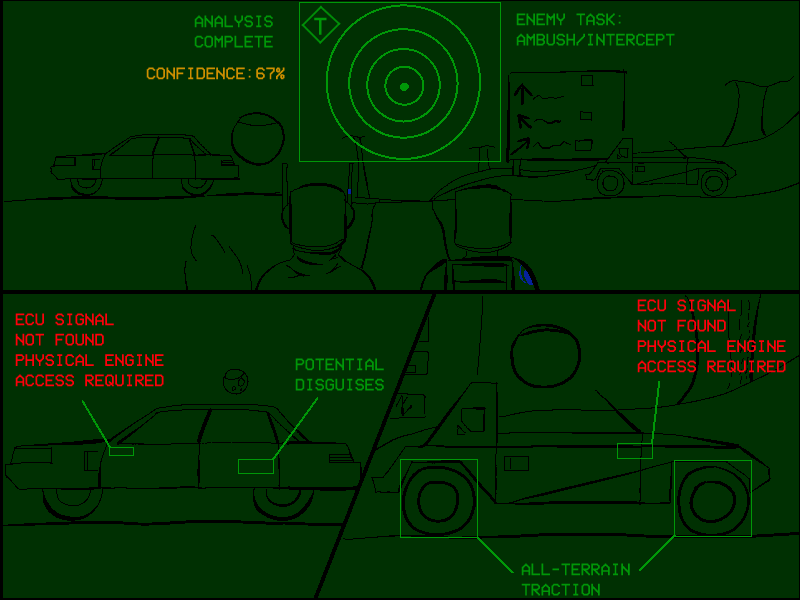 ANALYSIS
COMPLETE

CONFIDENCE:67%

T

ENEMY TASK:
AMBUSH/INTERCEPT

ECU SIGNAL
NOT FOUND
PHYSICAL ENGINE
ACCESS REQUIRED

POTENTIAL
DISGUISES

ECU SIGNAL
NOT FOUND
PHYSICAL ENGINE
ACCESS REQUIRED

ALL-TERRAIN
TRACTION