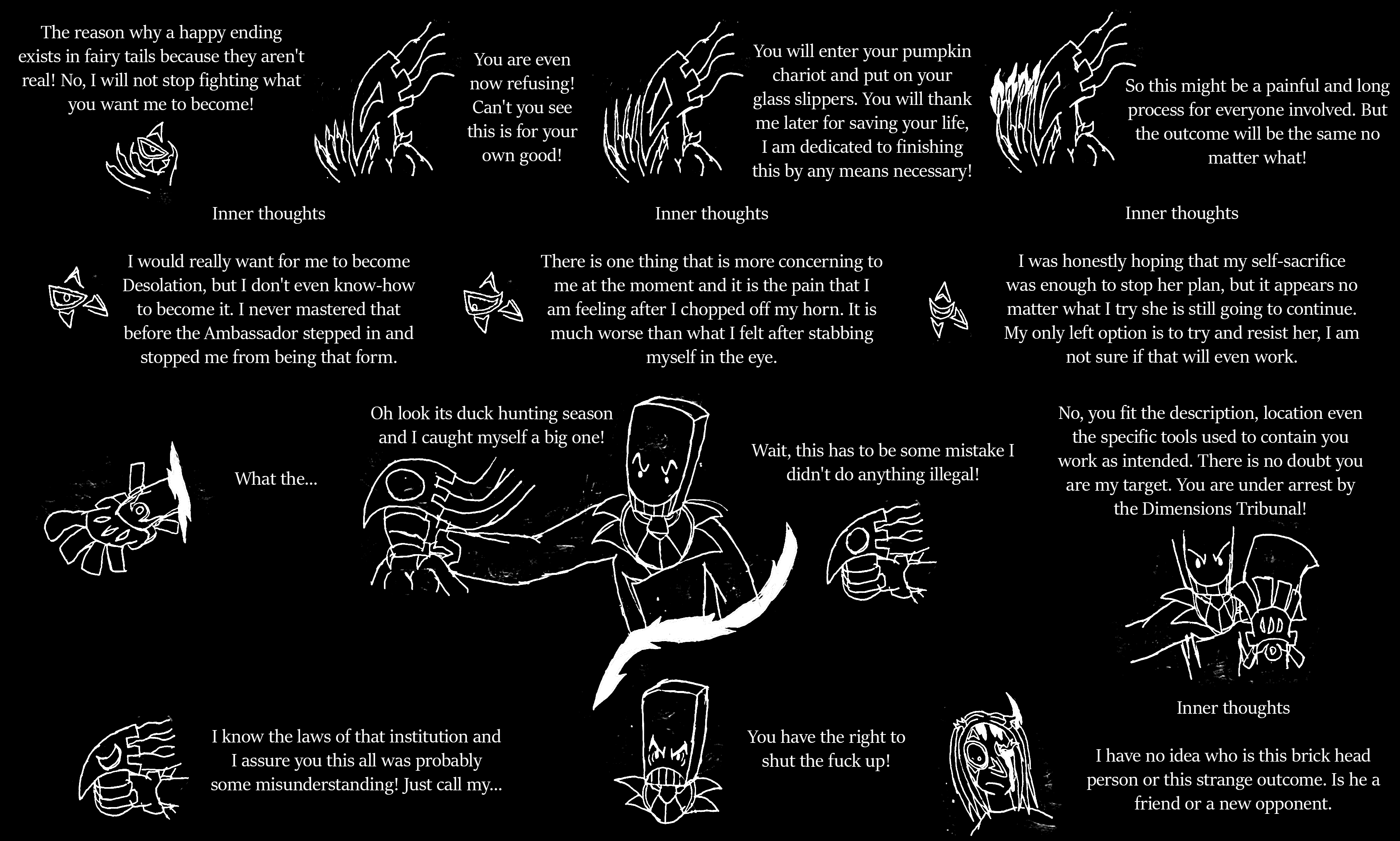 The reason why a happy ending exists in fairy tails because they aren't real! No, I will not stop fighting what you want me to become!

You are even now refusing! Can't you see this is for your own good!

You will enter your pumpkin chariot and put on your glass slippers. You will thank me later for saving your life, I am dedicated to finishing this by any means necessary!

So this might be a painful and long process for everyone involved. But the outcome will be the same no matter what!

Inner thoughts

I would really want for me to become Desolation, but I don't even know-how to become it. I never mastered that before the Ambassador stepped in and stopped me from being that form.

Inner thoughts

There is one thing that is more concerning to me at the moment and it is the pain that I am feeling after I chopped off my horn. It is much worse than what I felt after stabbing myself in the eye.

Inner thoughts

I was honestly hoping that my self-sacrifice was enough to stop her plan, but it appears no matter what I try she is still going to continue. My only left option is to try and resist her, I am not sure if that will even work.

What the...

Oh look its duck hunting season and I caught myself a big one!

Wait, this has to be some mistake I didn't do anything illegal!

No, you fit the description, location even the specific tools used to contain you work as intended. There is no doubt you are my target. You are under arrest by the Dimensions Tribunal!

I know the laws of that institution and I assure you this all was probably some misunderstanding! Just call my...

You have the right to shut the fuck up!

Inner thoughts

I have no idea who is this brick head person or this strange outcome. Is he a friend or a new opponent.