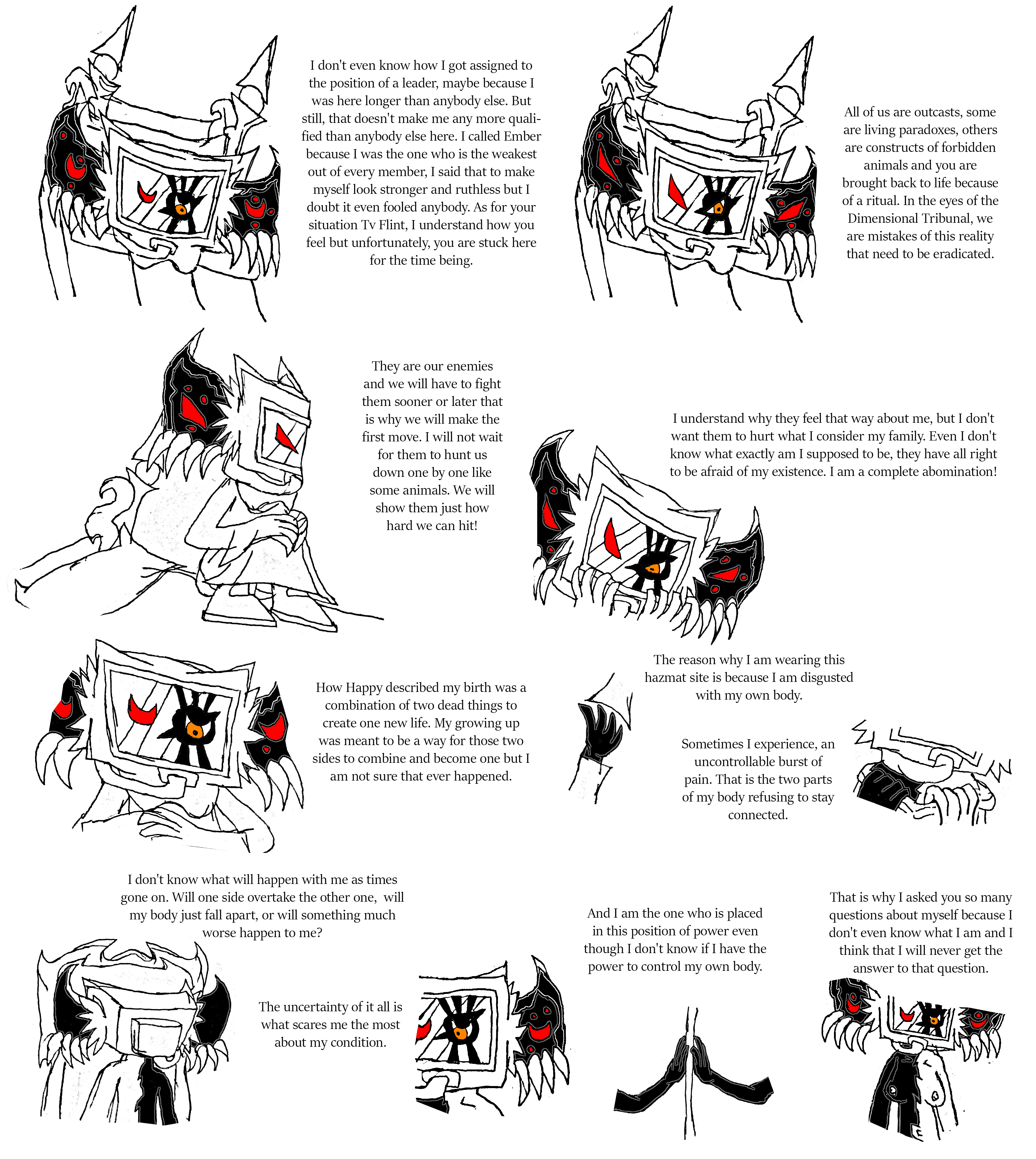 I don't even know how I got assigned to the position of a leader, maybe because I was here longer than anybody else. But still, that doesn't make me any more qualified than anybody else here. I called Ember because I was the one who is the weakest out of every member, I said that to make myself look stronger and ruthless but I doubt it even fooled anybody. As for your situation Tv Flint, I understand how you feel but unfortunately, you are stuck here for the time being.

All of us are outcasts, some are living paradoxes, others are constructs of forbidden animals and you are brought back to life because of a ritual. In the eyes of the Dimensional Tribunal, we are mistakes of this reality that need to be eradicated.

They are our enemies and we will have to fight them sooner or later that is why we will make the first move. I will not wait for them to hunt us down one by one like some animals. We will show them just how hard we can hit!

I understand why they feel that way about me, but I don't want them to hurt what I consider my family. Even I don't know what exactly am I supposed to be, they have all right to be afraid of my existence. I am a complete abomination!

How Happy described my birth was a combination of two dead things to create one new life. My growing up was meant to be a way for those two sides to combine and become one but I am not sure that ever happened.

The reason why I am wearing this hazmat site is because I am disgusted with my own body.

Sometimes I experience, an uncontrollable burst of pain. That is the two parts of my body refusing to stay connected.

I don't know what will happen with me as times gone on. Will one side overtake the other one, will my body just fall apart, or will something much worse happen to me?

The uncertainty of it all is what scares me the most about my condition.

And I am the one who is placed in this position of power even though I don't know if I have the power to control my own body.

That is why I asked you so many questions about myself because I don't even know what I am and I think that I will never get the answer to that question.