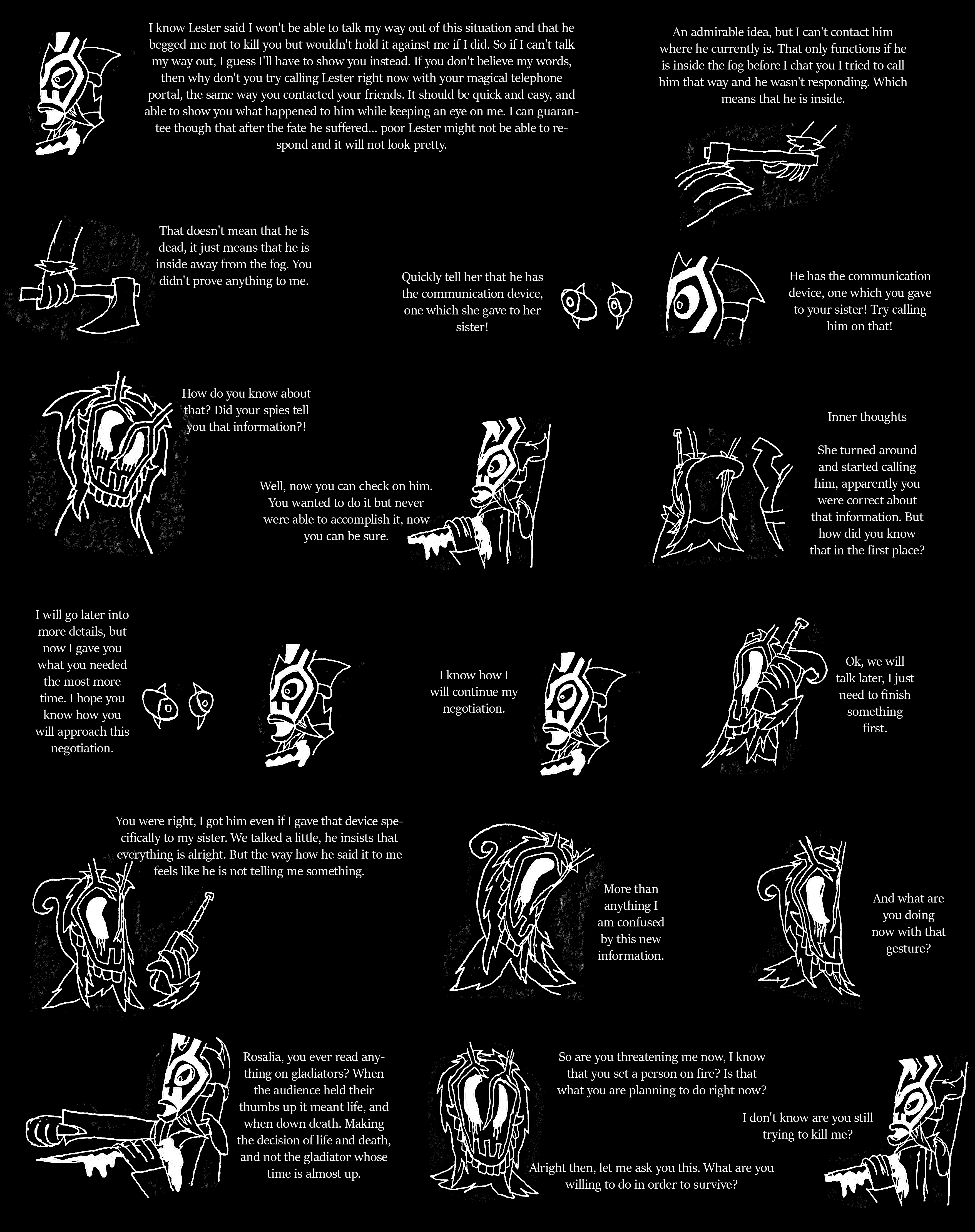 I know Lester said I won't be able to talk my way out of this situation and that he begged me not to kill you but wouldn't hold it against me if I did. So if I can't talk my way out, I guess I'll have to show you instead. If you don't believe my words, then why don't you try calling Lester right now with your magical telephone portal, the same way you contacted your friends. It should be quick and easy, and able to show you what happened to him while keeping an eye on me. I can guarantee though that after the fate he suffered... poor Lester might not be able to respond and it will not look pretty.

An admirable idea, but I can't contact him where he currently is. That only functions if he is inside the fog before I chat you I tried to call him that way and he wasn't responding. Which means that he is inside.

That doesn't mean that he is dead, it just means that he is inside away from the fog. You didn't prove anything to me.

Quickly tell her that he has the communication device, one which she gave to her sister!

He has the communication device, one which you gave to your sister! Try calling him on that!

How do you know about that? Did your spies tell you that information?!

Well, now you can check on him. You wanted to do it but never were able to accomplish it, now you can be sure.

Inner thoughts

She turned around and started calling him, apparently you were correct about that information. But how did you know that in the first place?

I will go later into more details, but now I gave you what you needed the most more time. I hope you know how you will approach this negotiation.

I know how I will continue my negotiation.

Ok, we will talk later, I just need to finish something first.

You were right, I got him even if I gave that device specifically to my sister. We talked a little, he insists that everything is alright. But the way how he said it to me feels like he is not telling me something.

More than anything I am confused by this new information.

And what are you doing now with that gesture?

Rosalia, you ever read anything on gladiators? When the audience held their thumbs up it meant life, and when down death. Making the decision of life and death, and not the gladiator whose time is almost up.

So are you threatening me now, I know that you set a person on fire? Is that what you are planning to do right now?

I don't know are you still trying to kill me?

Alright then, let me ask you this. What are you willing to do in order to survive?