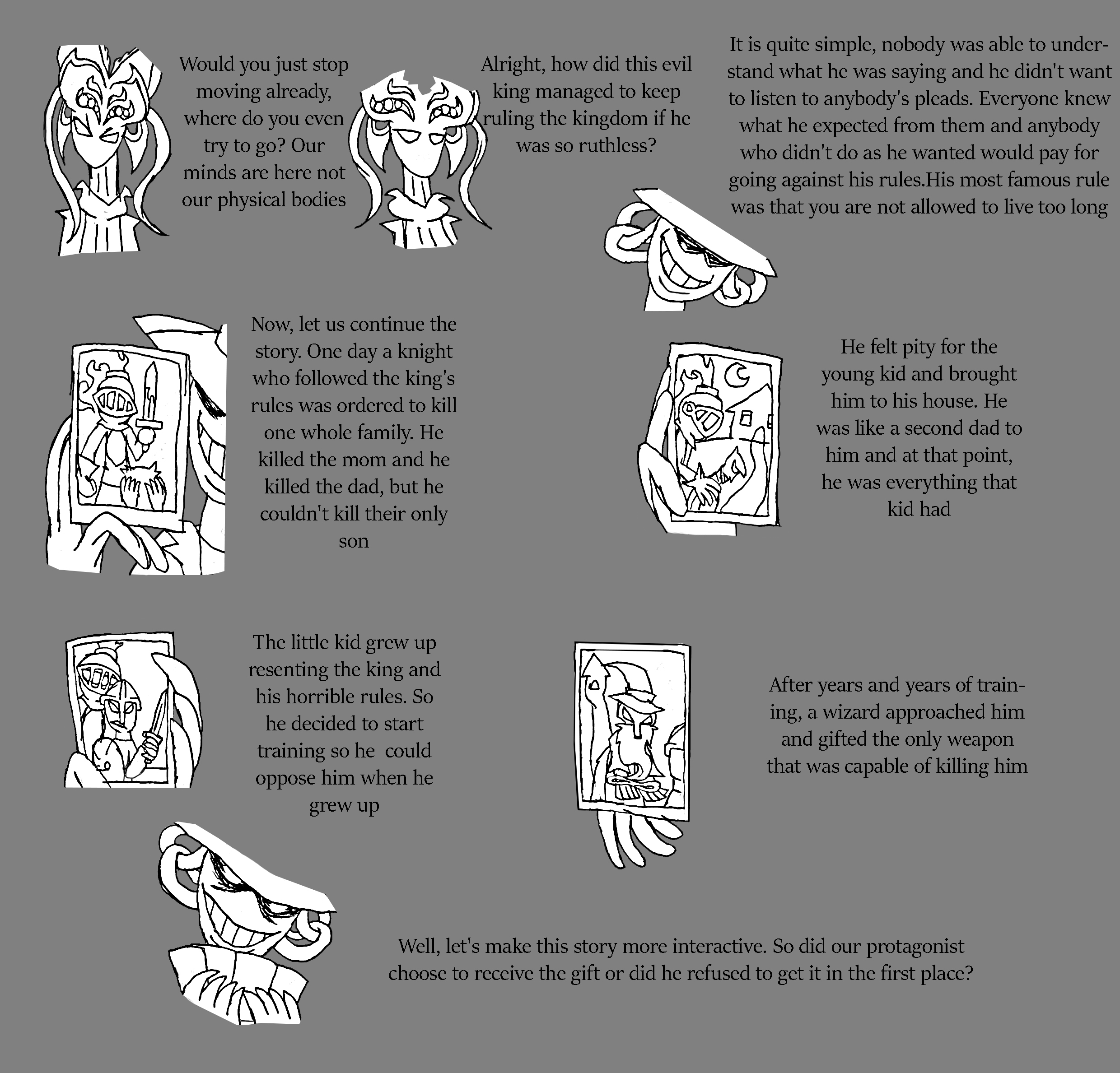 Would you just stop moving already, where do you even try to go? Our minds are here not our physical bodies

Alright, how did this evil king managed to keep ruling the kingdom if he was so ruthless?

It is quite simple, nobody was able to understand what he was saying and he didn't want to listen to anybody's pleads. Everyone knew what he expected from them and anybody who didn't do as he wanted would pay for going against his rules.His most famous rule was that you are not allowed to live too long

Now, let us continue the story. One day a knight who followed the king's rules was ordered to kill one whole family. He killed the mom and he killed the dad, but he couldn't kill their only son

He felt pity for the young kid and brought him to his house. He was like a second dad to him and at that point, he was everything that kid had

The little kid grew up resenting the king and his horrible rules. So he decided to start training so he could oppose him when he grew up

After years and years of training, a wizard approached him and gifted the only weapon that was capable of killing him

Well, let's make this story more interactive. So did our protagonist choose to receive the gift or did he refused to get it in the first place?