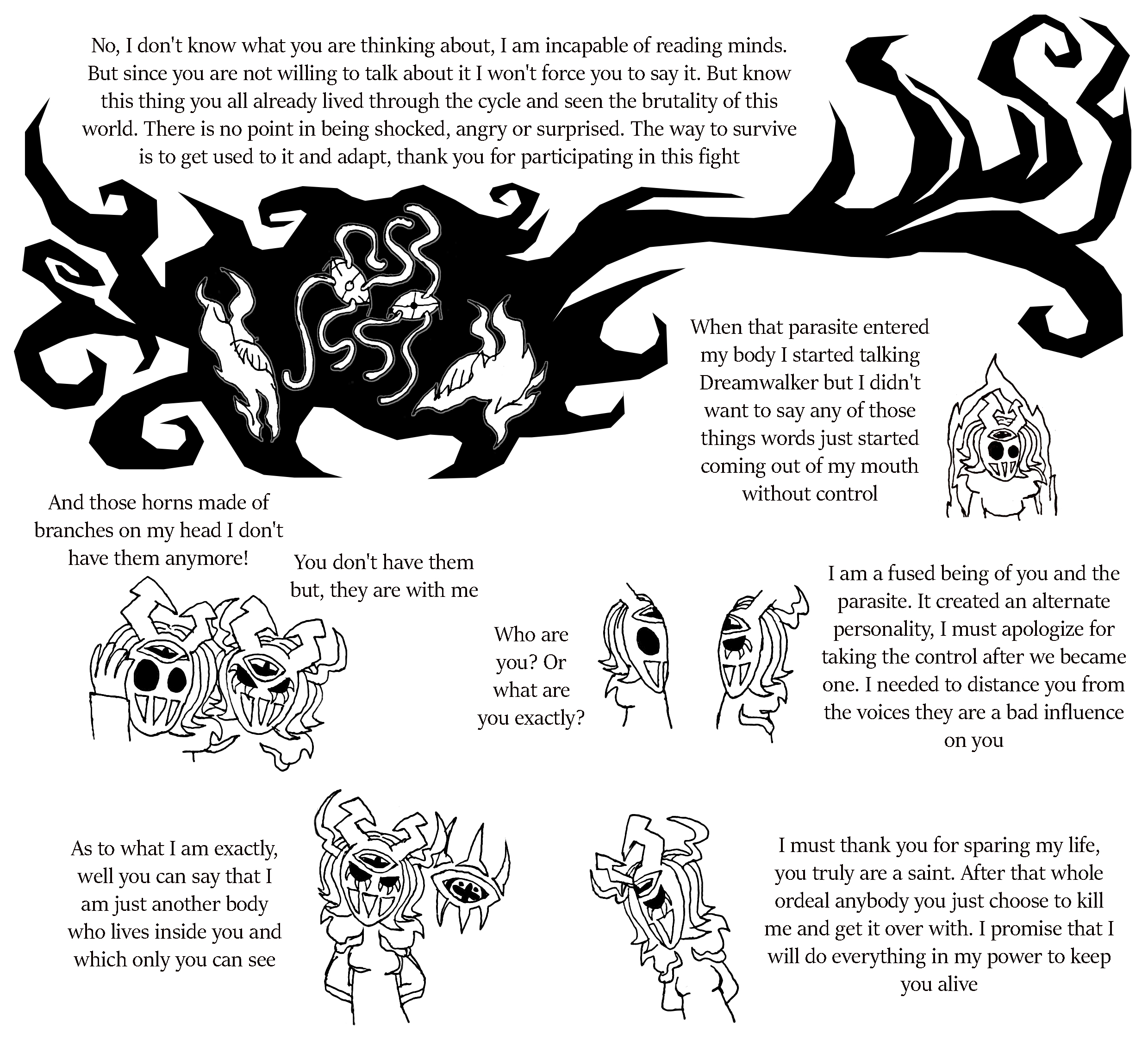 No, I don't know what you are thinking about, I am incapable of reading minds. But since you are not willing to talk about it I won't force you to say it. But know this thing you all already lived through the cycle and seen the brutality of this world. There is no point in being shocked, angry or surprised. The way to survive is to get used to it and adapt, thank you for participating in this fight

When that parasite entered my body I started talking Dreamwalker but I didn't want to say any of those things words just started coming out of my mouth without control

And those horns made of branches on my head I don't have them anymore!

You don't have them but, they are with me

Who are you? Or what are you exactly?

I am a fused being of you and the parasite. It created an alternate personality, I must apologize for taking the control after we became one. I needed to distance you from the voices they are a bad influence on you

As to what I am exactly, well you can say that I am just another body who lives inside you and which only you can see

I must thank you for sparing my life, you truly are a saint. After that whole ordeal anybody you just choose to kill me and get it over with. I promise that I will do everything in my power to keep you alive