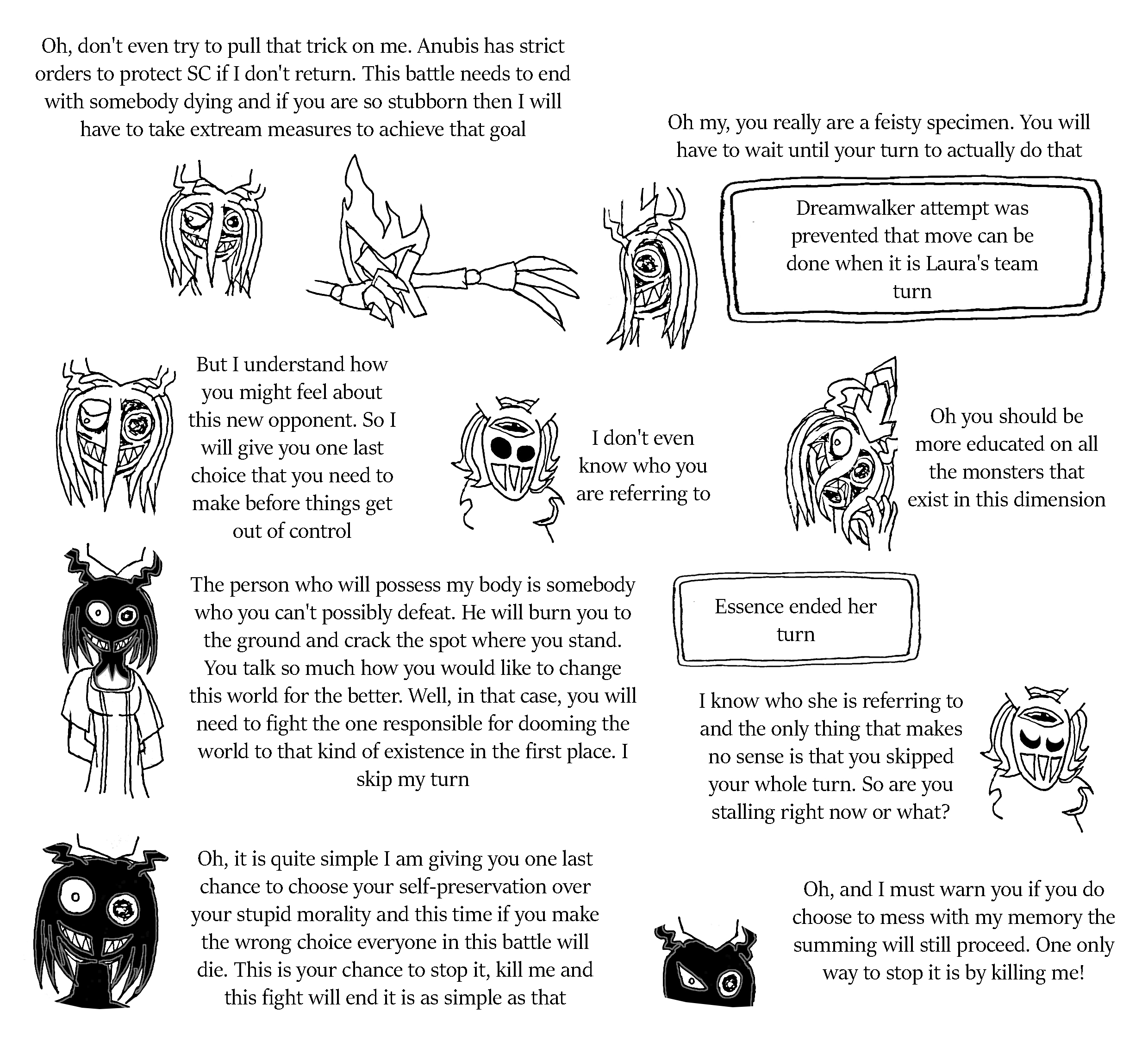 Oh, don't even try to pull that trick on me. Anubis has strict orders to protect SC if I don't return. This battle needs to end with somebody dying and if you are so stubborn then I will have to take extream measures to achieve that goal

Oh my, you really are a feisty specimen. You will have to wait until your turn to actually do that

Dreamwalker attempt was prevented that move can be done when it is Laura's team turn

But I understand how you might feel about this new opponent. So I will give you one last choice that you need to make before things get out of control

I don't even know who you are referring to

Oh you should be more educated on all the monsters that exist in this dimension

The person who will possess my body is somebody who you can't possibly defeat. He will burn you to the ground and crack the spot where you stand. You talk so much how you would like to change this world for the better. Well, in that case, you will need to fight the one responsible for dooming the world to that kind of existence in the first place. I skip my turn

Essence ended her turn

I know who she is referring to and the only thing that makes no sense is that you skipped your whole turn. So are you stalling right now or what?

Oh, it is quite simple I am giving you one last chance to choose your self-preservation over your stupid morality and this time if you make the wrong choice everyone in this battle will die. This is your chance to stop it, kill me and this fight will end it is as simple as that

Oh, and I must warn you if you do choose to mess with my memory the summing will still proceed. One only way to stop it is by killing me!