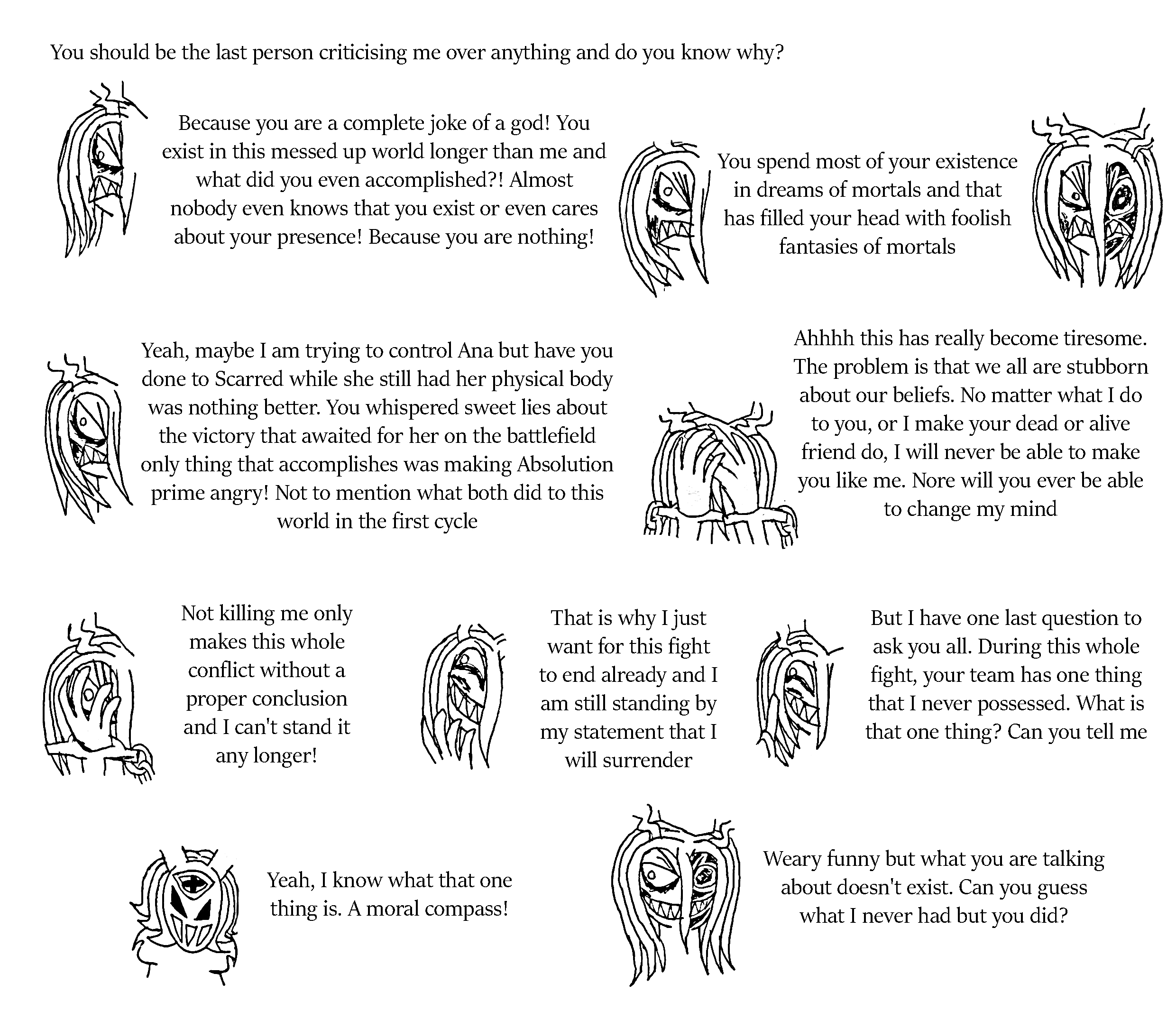 You should be the last person criticising me over anything and do you know why?

Because you are a complete joke of a god! You exist in this messed up world longer than me and what did you even accomplished?! Almost nobody even knows that you exist or even cares about your presence! Because you are nothing!

You spend most of your existence in dreams of mortals and that has filled your head with foolish fantasies of mortals

Yeah, maybe I am trying to control Ana but have you done to Scarred while she still had her physical body was nothing better. You whispered sweet lies about the victory that awaited for her on the battlefield only thing that accomplishes was making Absolution prime angry! Not to mention what both did to this world in the first cycle

Ahhhh this has really become tiresome. The problem is that we all are stubborn about our beliefs. No matter what I do to you, or I make your dead or alive friend do, I will never be able to make you like me. Nore will you ever be able to change my mind

Not killing me only makes this whole conflict without a proper conclusion and I can't stand it any longer!

That is why I just want for this fight to end already and I am still standing by my statement that I will surrender

But I have one last question to ask you all. During this whole fight, your team has one thing that I never possessed. What is that one thing? Can you tell me

Yeah, I know what that one thing is. A moral compass!

Weary funny but what you are talking about doesn't exist. Can you guess what I never had but you did?