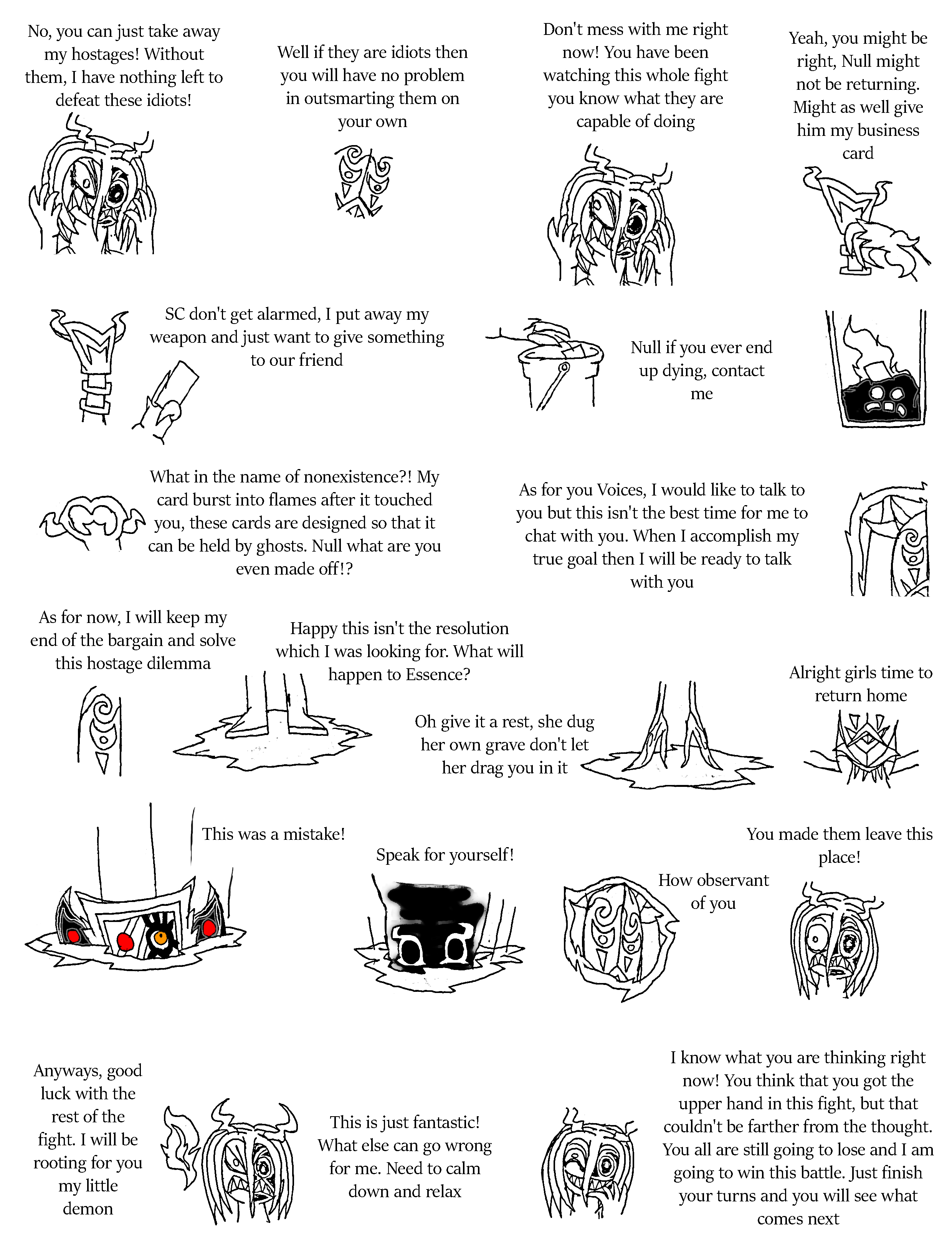 No, you can just take away my hostages! Without them, I have nothing left to defeat these idiots!

Well if they are idiots then you will have no problem in outsmarting them on your own

Don't mess with me right now! You have been watching this whole fight you know what they are capable of doing

Yeah, you might be right, Null might not be returning. Might as well give him my business card

SC don't get alarmed, I put away my weapon and just want to give something to our friend

Null if you ever end up dying, contact me

What in the name of nonexistence?! My card burst into flames after it touched you, these cards are designed so that it can be held by ghosts. Null what are you even made off!?

As for you Voices, I would like to talk to you but this isn't the best time for me to chat with you. When I accomplish my true goal then I will be ready to talk with you

As for now, I will keep my end of the bargain and solve this hostage dilemma

Happy this isn't the resolution which I was looking for. What will happen to Essence?

Oh give it a rest, she dug her own grave don't let her drag you in it

Alright girls time to return home

This was a mistake!

Speak for yourself!

How observant of you

You made them leave this place!

Anyways, good luck with the rest of the fight. I will be rooting for you my little demon

This is just fantastic! What else can go wrong for me. Need to calm down and relax

I know what you are thinking right now! You think that you got the upper hand in this fight, but that couldn't be farther from the thought. You all are still going to lose and I am going to win this battle. Just finish your turns and you will see what comes next