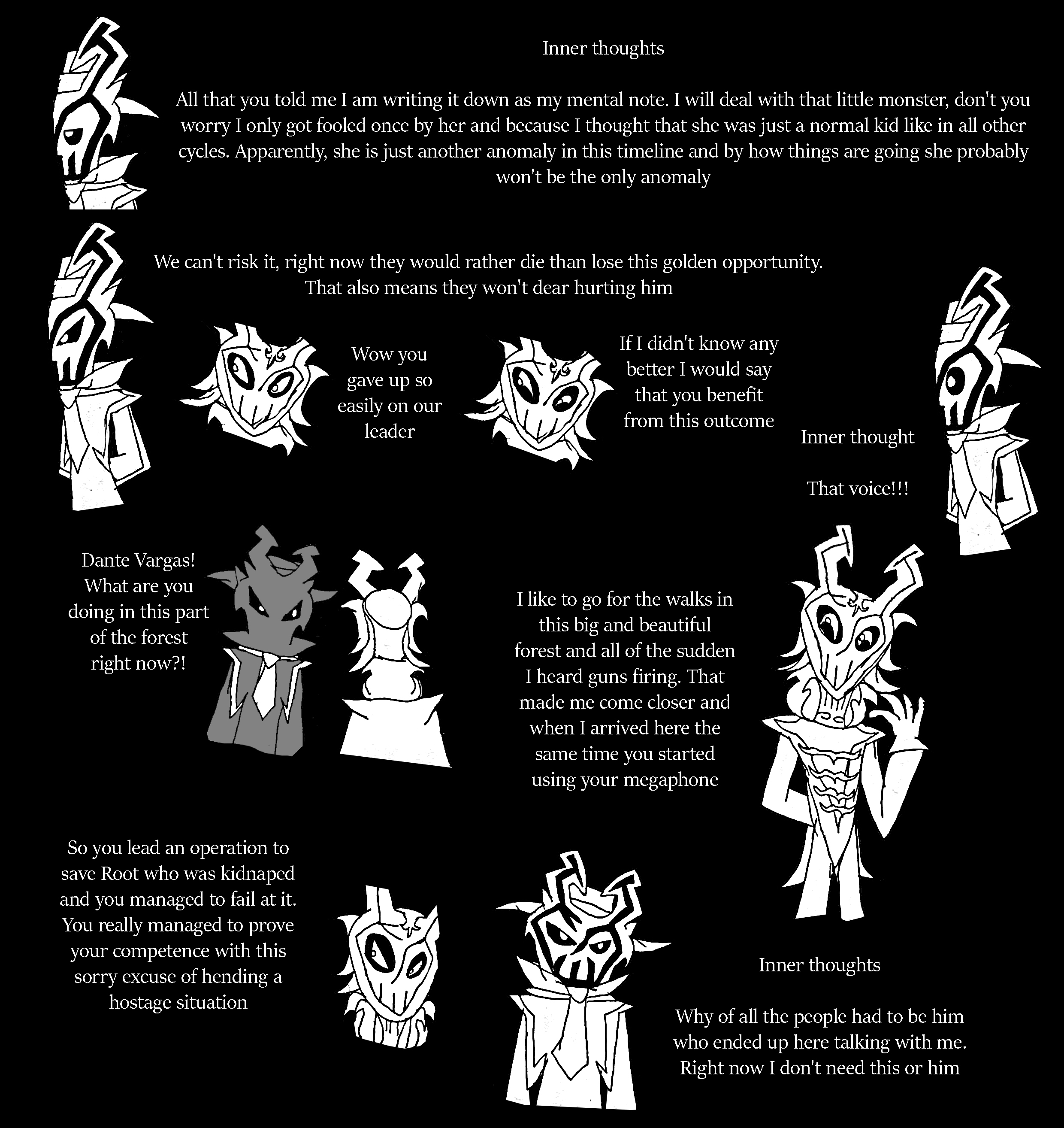 Inner thoughts

All that you told me I am writing it down as my mental note. I will deal with that little monster, don't you worry I only got fooled once by her and because I thought that she was just a normal kid like in all other cycles. Apparently, she is just another anomaly in this timeline and by how things are going she probably won't be the only anomaly

We can't risk it, right now they would rather die than lose this golden opportunity. That also means they won't dear hurting him

Wow you gave up so easily on our leader

If I didn't know any better I would say that you benefit from this outcome

Inner thought

That voice!!!

Dante Vargas! What are you doing in this part of the forest right now?!

I like to go for the walks in this big and beautiful forest and all of the sudden I heard guns firing. That made me come closer and when I arrived here the same time you started using your megaphone

So you lead an operation to save Root who was kidnaped and you managed to fail at it. You really managed to prove your competence with this sorry excuse of hending a hostage situation

Inner thoughts

Why of all the people had to be him who ended up here talking with me. Right now I don't need this or him