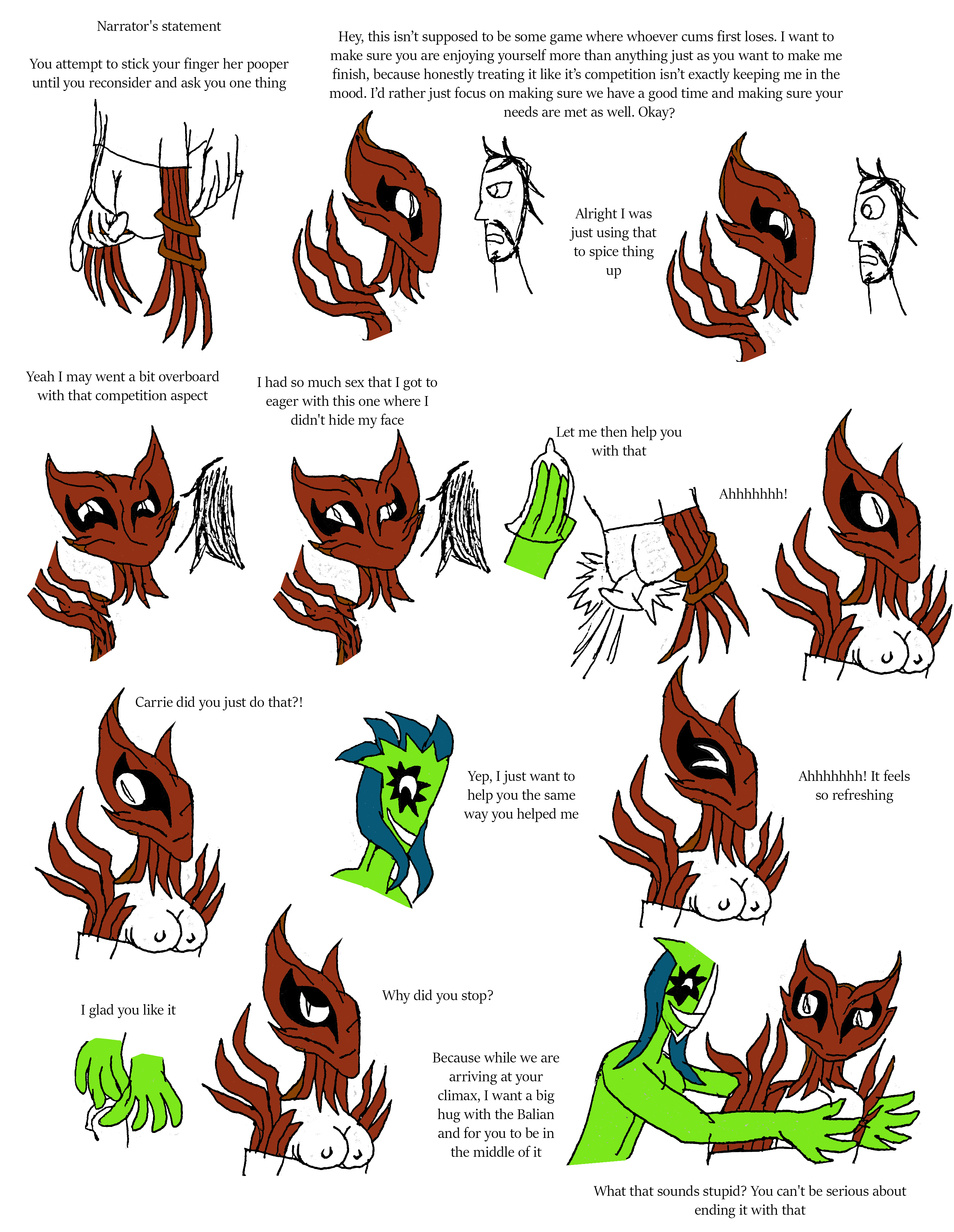 Narrator's statement

You attempt to stick your finger her pooper until you reconsider and ask you one thing

Hey, this isn't supposed to be some game where whoever cums first loses. I want to make sure you are enjoying yourself more than anything just as you want to make me finish, because honestly treating it like it's competition isn't exactly keeping me in the mood. I'd rather just focus on making sure we have a good time and making sure your needs are met as well. Okay?

Alright I was just using that to spice thing up

Yeah I may went a bit overboard with that competition aspect

I had so much sex that I got to eager with this one where I didn't hide my face

Let me then help you with that

Ahhhhhhh!

Carrie did you just do that?!

Yep, I just want to help you the same way you helped me

Ahhhhhhh! It feels so refreshing

I glad you like it

Why did you stop?

Because while we are arriving at your climax, I want a big hug with the Balian and for you to be in the middle of it

What that sounds stupid? You can't be serious about ending it with that