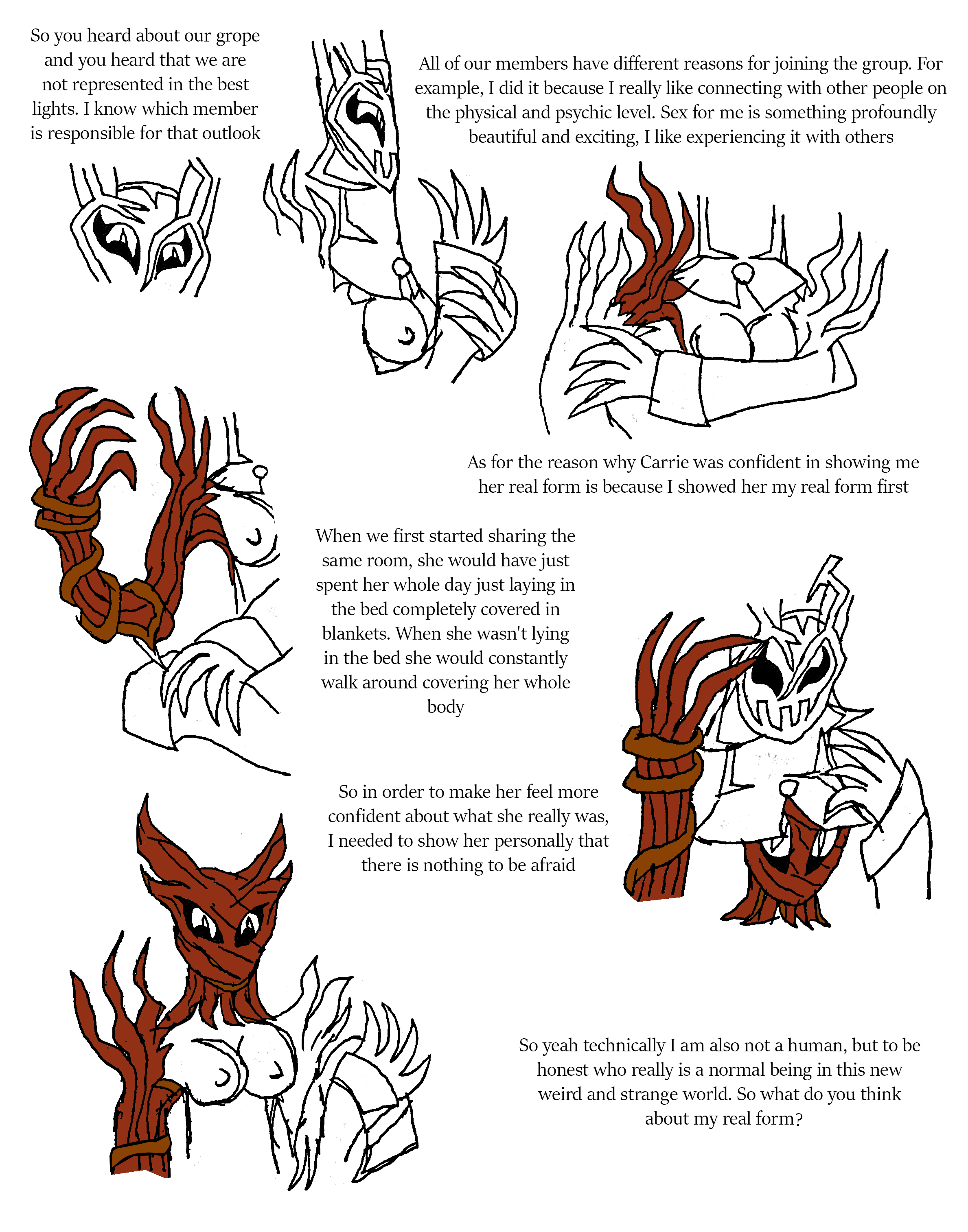 So you heard about our grope and you heard that we are not represented in the best lights. I know which member is responsible for that outlook

All of our members have different reasons for joining the group. For example, I did it because I really like connecting with other people on the physical and psychic level. Sex for me is something profoundly beautiful and exciting, I like experiencing it with others

As for the reason why Carrie was confident in showing me her real form is because I showed her my real form first

When we first started sharing the same room, she would have just spent her whole day just laying in the bed completely covered in blankets. When she wasn't lying in the bed she would constantly walk around covering her whole body

So in order to make her feel more confident about what she really was, I needed to show her personally that there is nothing to be afraid

So yeah technically I am also not a human, but to be honest who really is a normal being in this new weird and strange world. So what do you think about my real form?