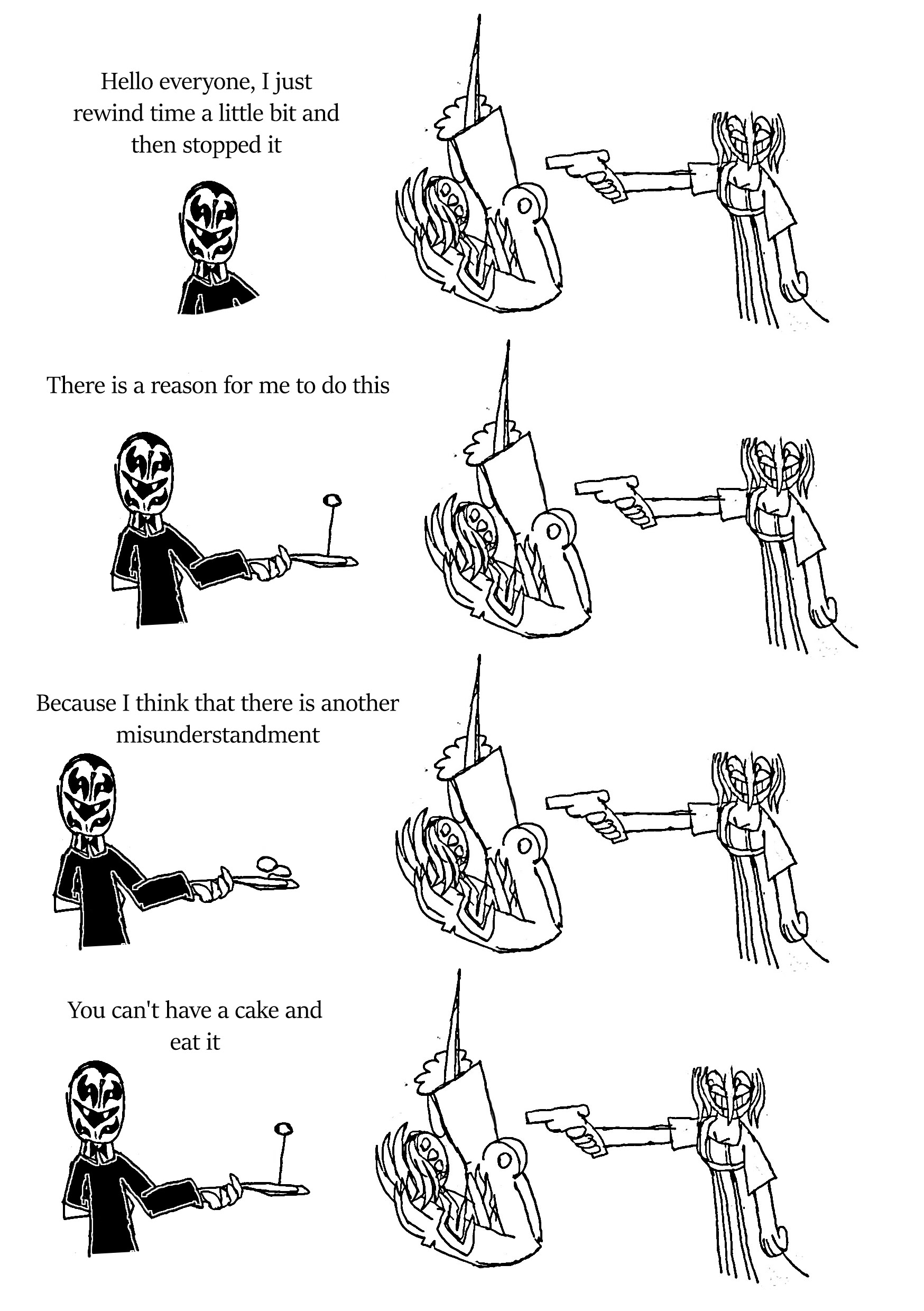 Hello everyone, I just rewind time a little bit and then stopped it

There is a reason for me to do this

Because I think that there is another misunderstandment

You can't have a cake and eat it