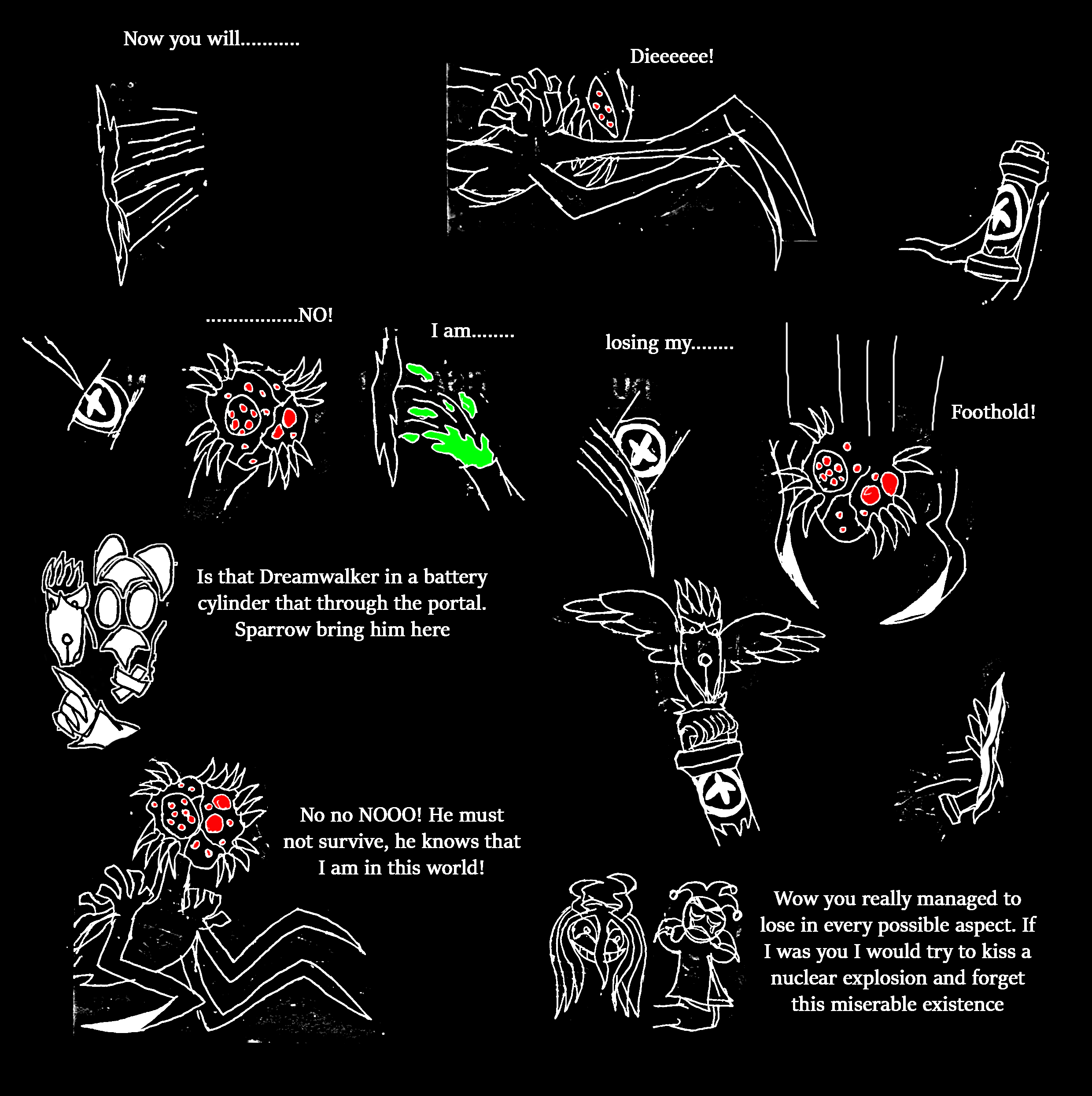 Now you will...........

Dieeeeee!

.................NO!

I am........

losing my........

Foothold!

Is that Dreamwalker in a battery cylinder that through the portal. Sparrow bring him here

No no NOOO! He must not survive, he knows that I am in this world!

Wow you really managed to lose in every possible aspect. If I was you I would try to kiss a nuclear explosion and forget this miserable existence