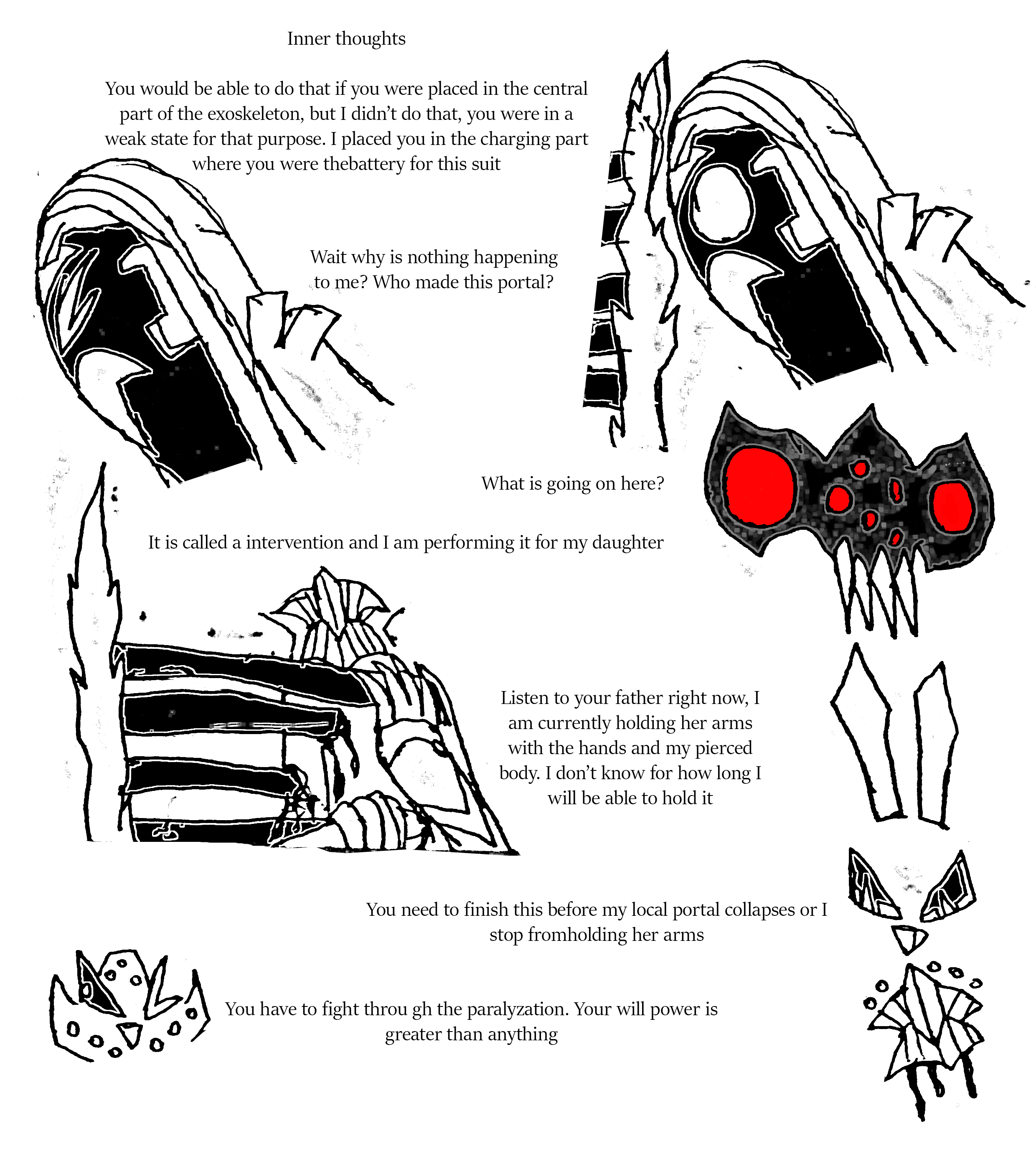 Inner thoughts

You would be able to do that if you were placed in the central part of the exoskeleton, but I didn't do that, you were in a weak state for that purpose. I placed you in the charging part where you were thebattery for this suit

Wait why is nothing happening to me? Who made this portal?

What is going on here?

It is called a intervention and I am performing it for my daughter

Listen to your father right now, I am currently holding her arms with the hands and my pierced body. I don't know for how long I will be able to hold it

You need to finish this before my local portal collapses or I stop fromholding her arms

You have to fight throu gh the paralyzation. Your will power is greater than anything