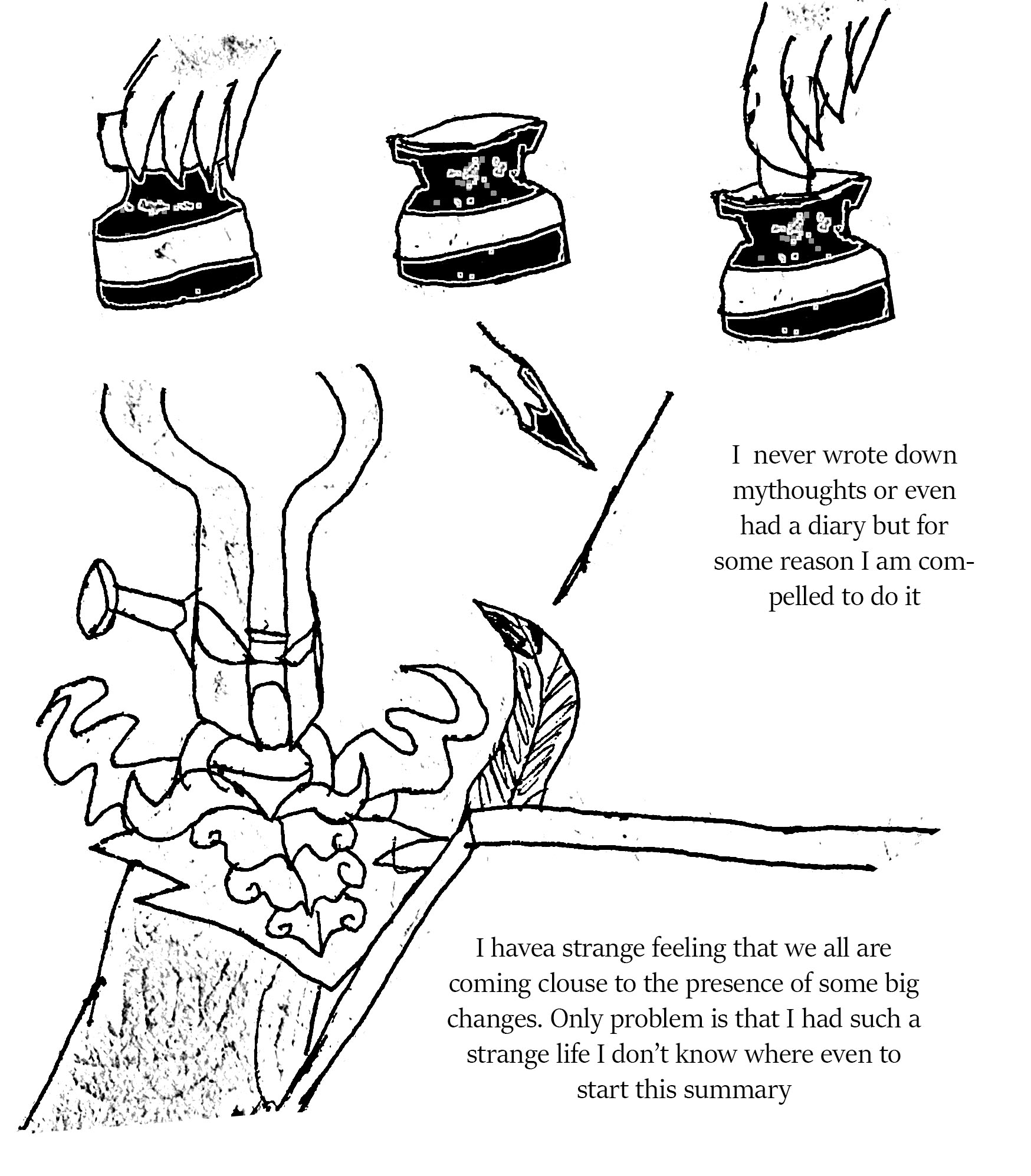 I never wrote down mythoughts or even had a diary but for some reason I am compelled to do it

I havea strange feeling that we all are coming clouse to the presence of some big changes. Only problem is that I had such a strange life I don't know where even to start this summary