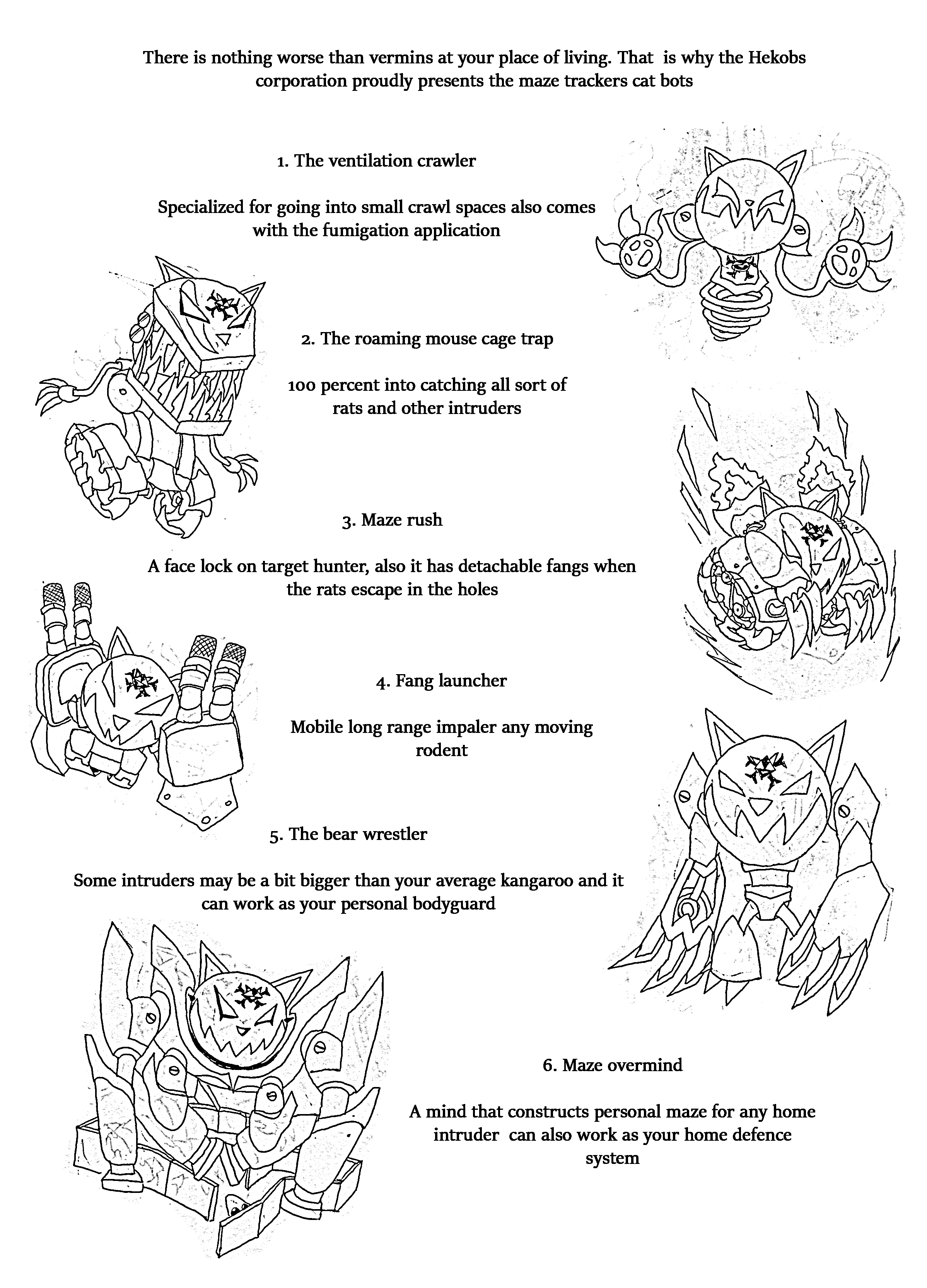 There is nothing worse than vermins at your place of living. That is why the Hekobs corporation proudly presents the maze trackers cat bots

1. The ventilation crawler

Specialized for going into small crawl spaces also comes with the fumigation application

2. The roaming mouse cage trap

100 percent into catching all sort of rats and other intruders

3. Maze rush

A face lock on target hunter, also it has detachable fangs when the rats escape in the holes

4. Fang launcher

Mobile long range impaler any moving rodent

5. The bear wrestler

Some intruders may be a bit bigger than your average kangaroo and it can work as your personal bodyguard

6. Maze overmind

A mind that constructs personal maze for any home intruder can also work as your home defence system