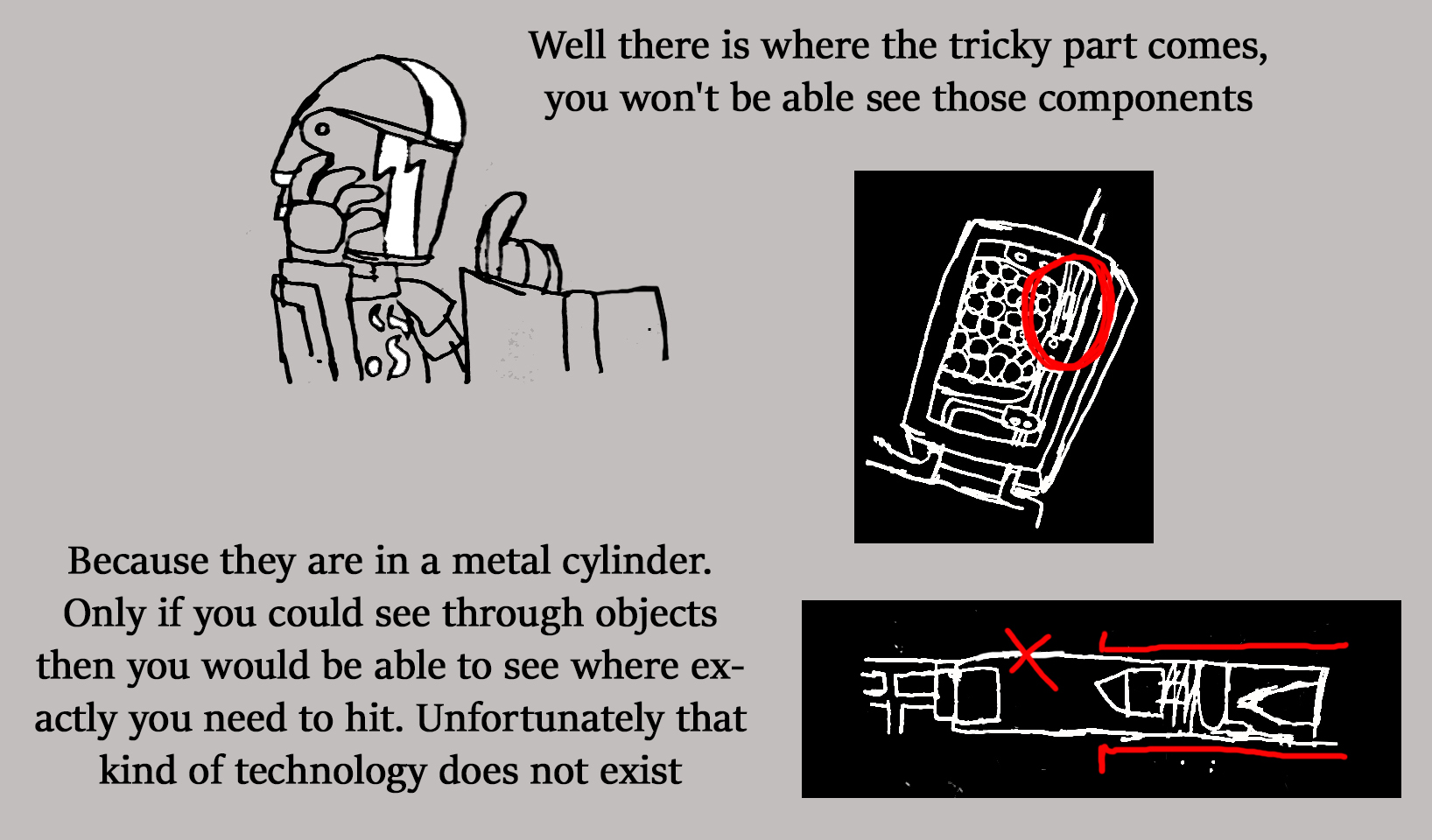 Well there is where the tricky part comes, you won't be able see those components

Because they are in a metal cylinder. Only if you could see through objects then you would be able to see where exactly you need to hit. Unfortunately that kind of technology does not exist