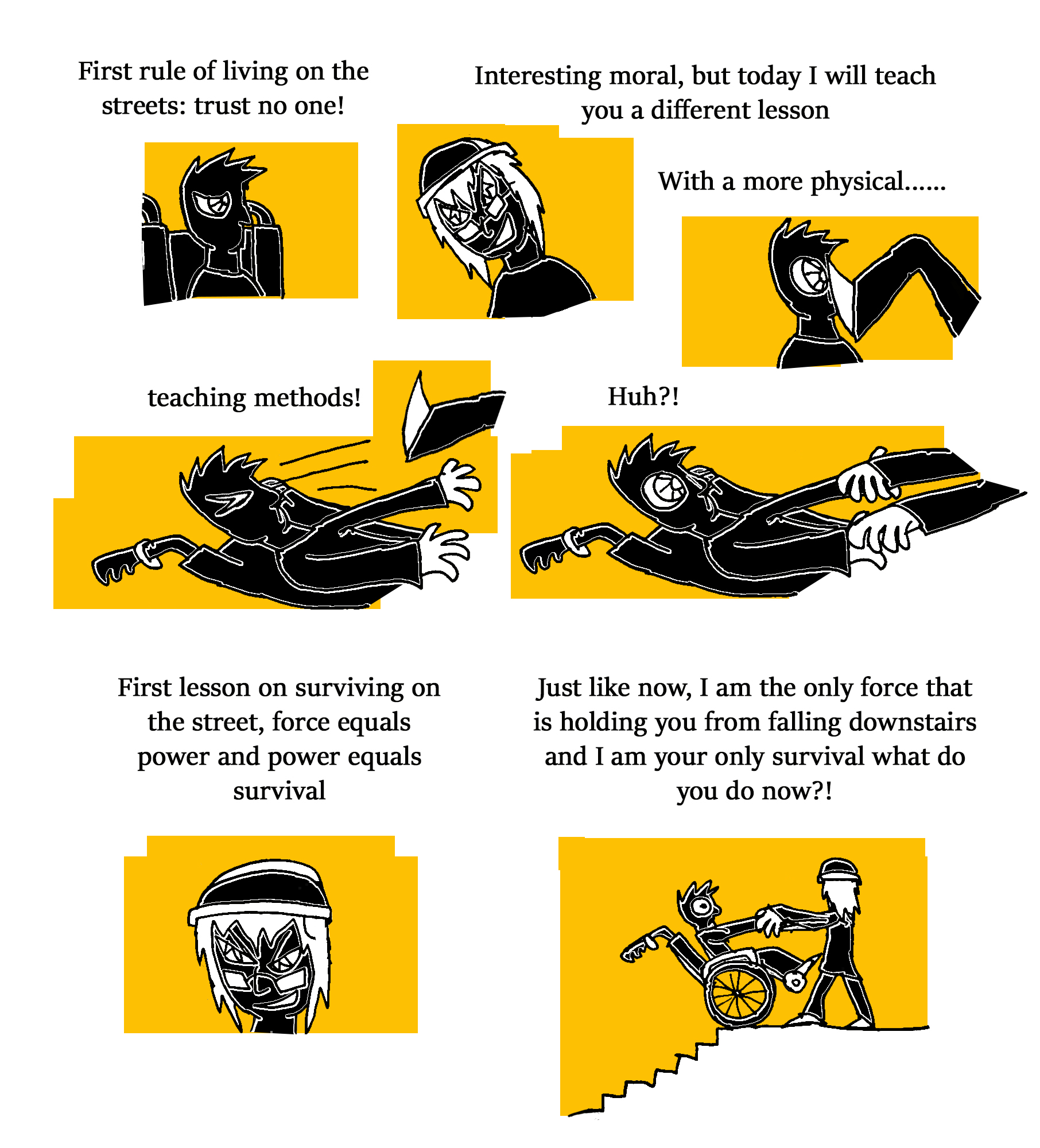 First rule of living on the streets: trust no one!

Interesting moral, but today I will teach you a different lesson

With a more physical......

teaching methods!

Huh?!

First lesson on surviving on the street, force equals power and power equals survival

Just like now, I am the only force that is holding you from falling downstairs and I am your only survival what do you do now?!