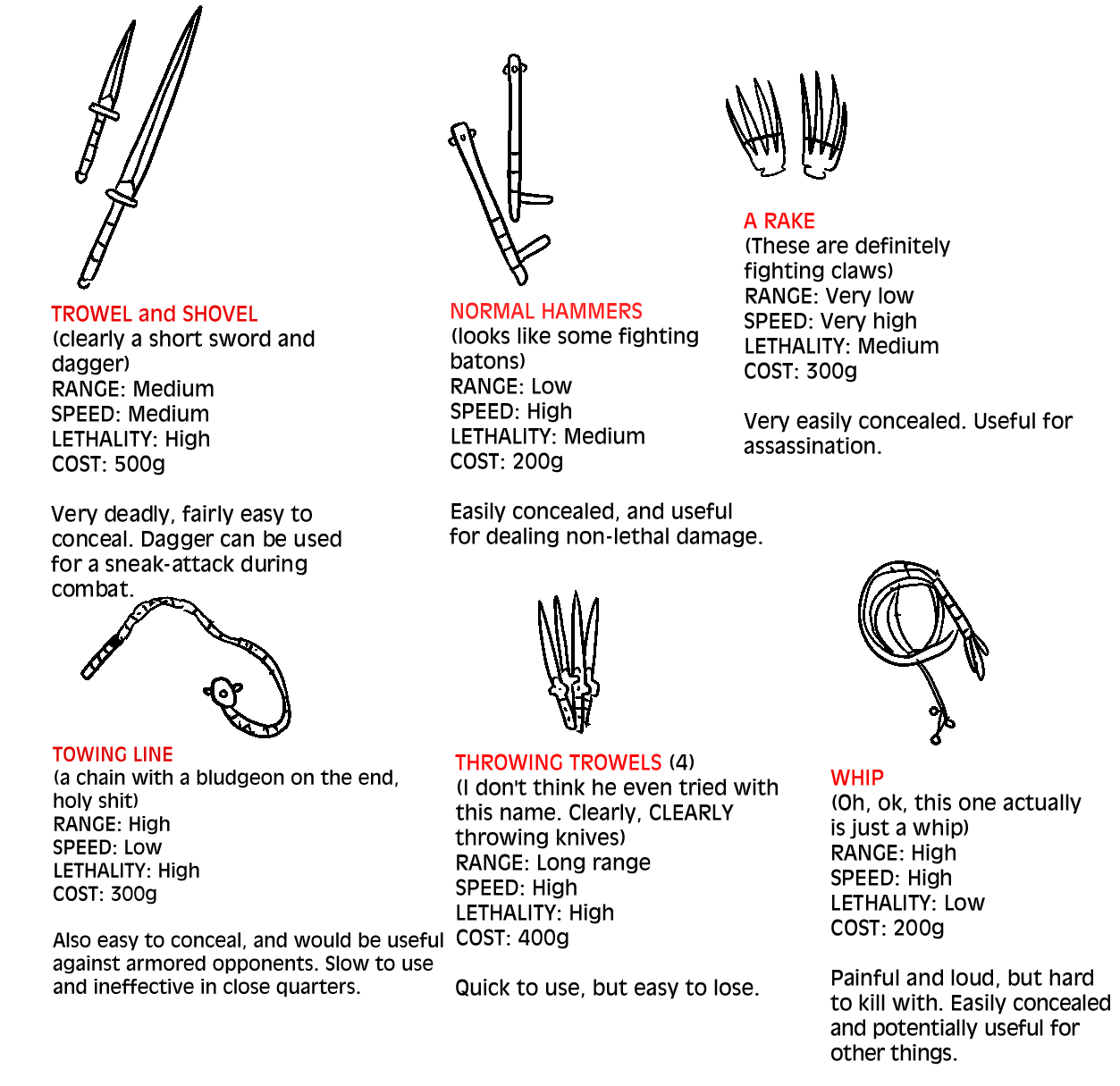 TROWEL and SHOVEL
(clearly a short sword and dagger)
RANGE: Medium
SPEED: Medium
LETHALITY: High
COST: 500g

Very deadly, fairly easy to conceal. Dagger can be used for a sneak-attack during combat.

NORMAL HAMMERS
(looks like some fighting batons)
RANGE: Low
SPEED: High
LETHALITY: Medium
COST: 200g

Easily concealed, and useful for dealing non-lethal damage.

A RAKE
(These are definitely fighting claws)
RANGE: Very low
SPEED: Very high
LETHALITY: Medium
COST: 300g

Very easily concealed. Useful for assassination.

TOWING LINE
(a chain with a bludgeon on the end, holy shit)
RANGE: High
SPEED: Low
LETHALITY: High
COST: 300g

Also easy to conceal, and would be useful against armored opponents. Slow to use and ineffective in close quarters.

THROWING TROWELS (4)
(I don't think he even tried with this name. Clearly, CLEARLY throwing knives)
RANGE: Long range
SPEED: High
LETHALITY: High
COST: 400g

Quick to use, but easy to lose.

WHIP
(Oh, ok, this one actually is just a whip)
RANGE: High
SPEED: High
LETHALITY: Low
COST: 200g

Painful and loud, but hard to kill with. Easily concealed and potentially useful for other things.