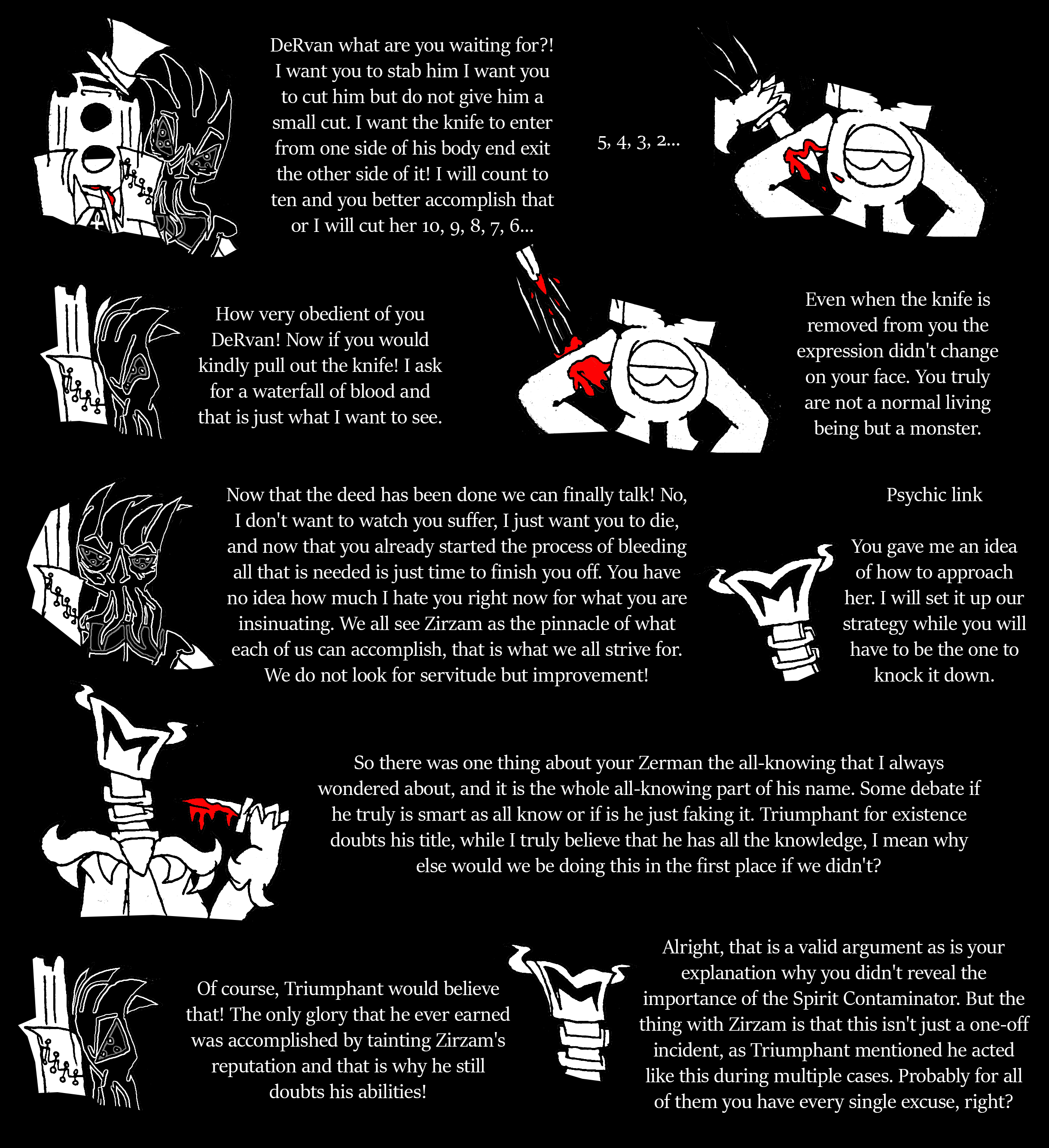 DeRvan what are you waiting for?! I want you to stab him I want you to cut him but do not give him a small cut. I want the knife to enter from one side of his body end exit the other side of it! I will count to ten and you better accomplish that or I will cut her 10, 9, 8, 7, 6...

5, 4, 3, 2...

How very obedient of you DeRvan! Now if you would kindly pull out the knife! I ask for a waterfall of blood and that is just what I want to see.

Even when the knife is removed from you the expression didn't change on your face. You truly are not a normal living being but a monster.

Now that the deed has been done we can finally talk! No, I don't want to watch you suffer, I just want you to die, and now that you already started the process of bleeding all that is needed is just time to finish you off. You have no idea how much I hate you right now for what you are insinuating. We all see Zirzam as the pinnacle of what each of us can accomplish, that is what we all strive for. We do not look for servitude but improvement!

Psychic link

You gave me an idea of how to approach her. I will set it up our strategy while you will have to be the one to knock it down.

So there was one thing about your Zerman the all-knowing that I always wondered about, and it is the whole all-knowing part of his name. Some debate if he truly is smart as all know or if is he just faking it. Triumphant for existence doubts his title, while I truly believe that he has all the knowledge, I mean why else would we be doing this in the first place if we didn't?

Of course, Triumphant would believe that! The only glory that he ever earned was accomplished by tainting Zirzam's reputation and that is why he still doubts his abilities!

Alright, that is a valid argument as is your explanation why you didn't reveal the importance of the Spirit Contaminator. But the thing with Zirzam is that this isn't just a one-off incident, as Triumphant mentioned he acted like this during multiple cases. Probably for all of them you have every single excuse, right?