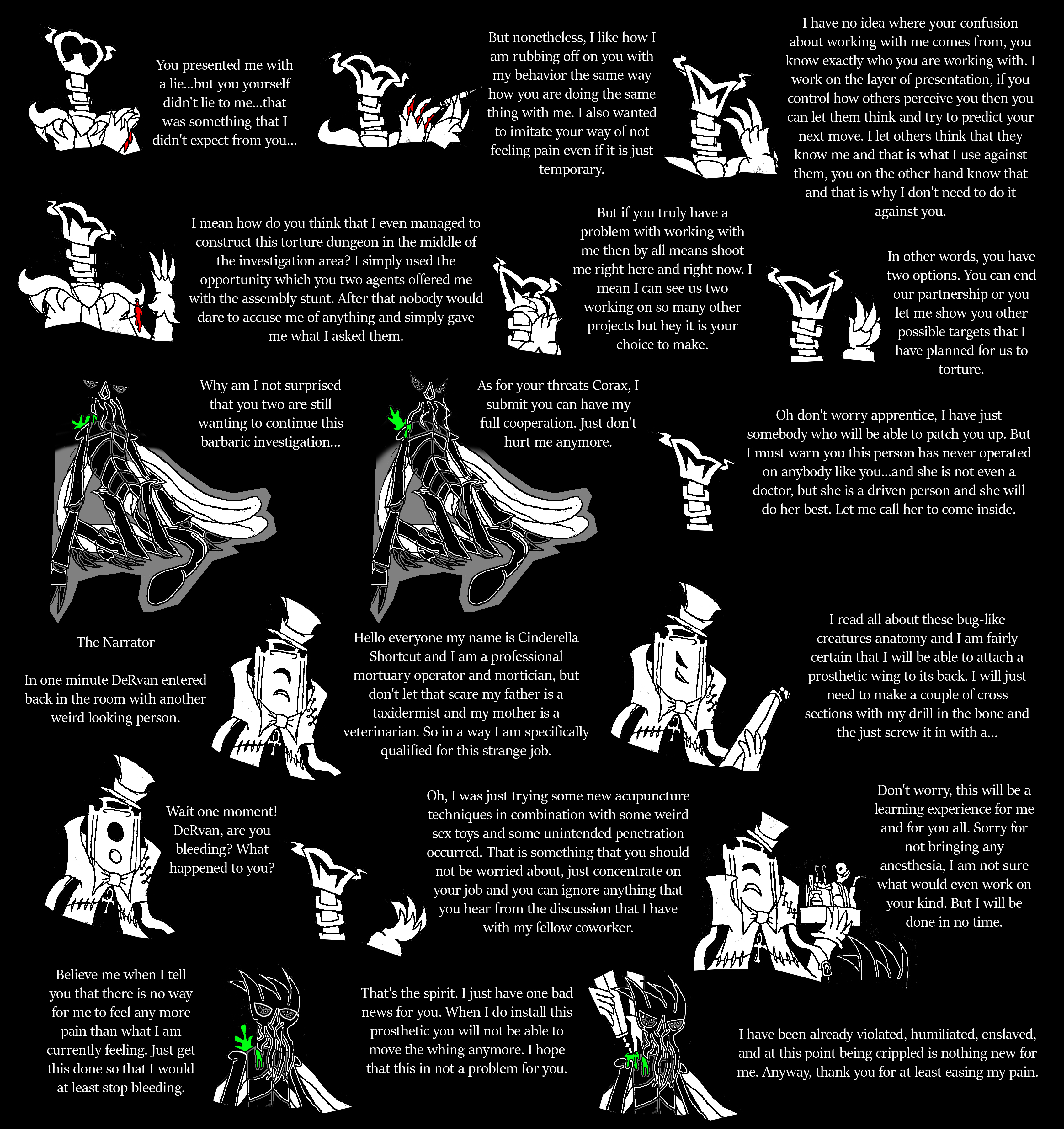 You presented me with a lie...but you yourself didn't lie to me...that was something that I didn't expect from you...

But nonetheless, I like how I am rubbing off on you with my behavior the same way how you are doing the same thing with me. I also wanted to imitate your way of not feeling pain even if it is just temporary.

I have no idea where your confusion about working with me comes from, you know exactly who you are working with. I work on the layer of presentation, if you control how others perceive you then you can let them think and try to predict your next move. I let others think that they know me and that is what I use against them, you on the other hand know that and that is why I don't need to do it against you.

I mean how do you think that I even managed to construct this torture dungeon in the middle of the investigation area? I simply used the opportunity which you two agents offered me with the assembly stunt. After that nobody would dare to accuse me of anything and simply gave me what I asked them.

But if you truly have a problem with working with me then by all means shoot me right here and right now. I mean I can see us two working on so many other projects but hey it is your choice to make.

In other words, you have two options. You can end our partnership or you let me show you other possible targets that I have planned for us to torture.

Why am I not surprised that you two are still wanting to continue this barbaric investigation...

As for your threats Corax, I submit you can have my full cooperation. Just don't hurt me anymore.

Oh don't worry apprentice, I have just somebody who will be able to patch you up. But I must warn you this person has never operated on anybody like you...and she is not even a doctor, but she is a driven person and she will do her best. Let me call her to come inside.

The Narrator

In one minute DeRvan entered back in the room with another weird looking person.

Hello everyone my name is Cinderella Shortcut and I am a professional mortuary operator and mortician, but don't let that scare my father is a taxidermist and my mother is a veterinarian. So in a way I am specifically qualified for this strange job.

I read all about these bug-like creatures anatomy and I am fairly certain that I will be able to attach a prosthetic wing to its back. I will just need to make a couple of cross sections with my drill in the bone and the just screw it in with a...

Wait one moment! DeRvan, are you bleeding? What happened to you?

Oh, I was just trying some new acupuncture techniques in combination with some weird sex toys and some unintended penetration occurred. That is something that you should not be worried about, just concentrate on your job and you can ignore anything that you hear from the discussion that I have with my fellow coworker.

Don't worry, this will be a learning experience for me and for you all. Sorry for not bringing any anesthesia, I am not sure what would even work on your kind. But I will be done in no time.

Believe me when I tell you that there is no way for me to feel any more pain than what I am currently feeling. Just get this done so that I would at least stop bleeding.

That's the spirit. I just have one bad news for you. When I do install this prosthetic you will not be able to move the whing anymore. I hope that this in not a problem for you.

I have been already violated, humiliated, enslaved, and at this point being crippled is nothing new for me. Anyway, thank you for at least easing my pain.