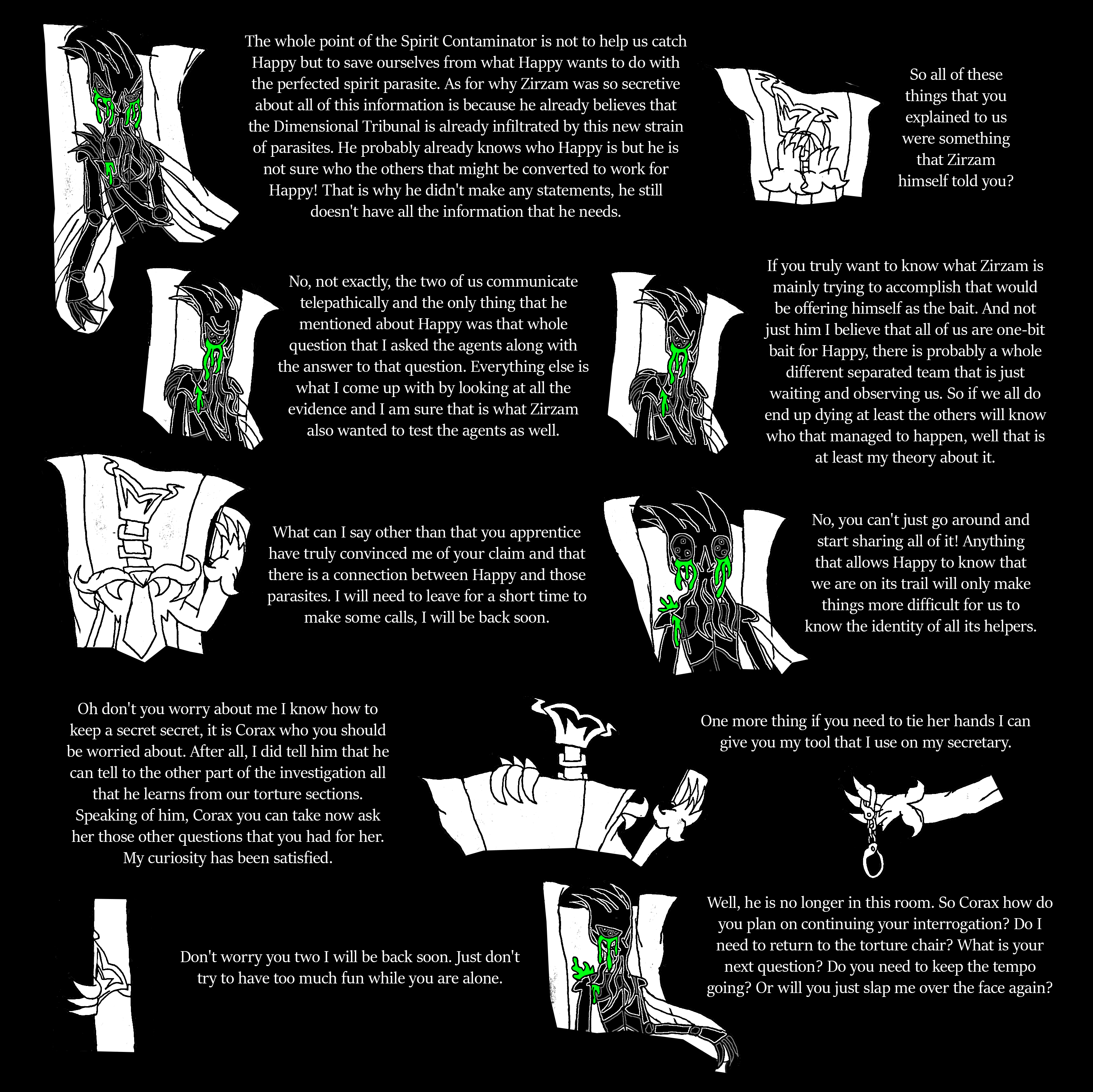 The whole point of the Spirit Contaminator is not to help us catch Happy but to save ourselves from what Happy wants to do with the perfected spirit parasite. As for why Zirzam was so secretive about all of this information is because he already believes that the Dimensional Tribunal is already infiltrated by this new strain of parasites. He probably already knows who Happy is but he is not sure who the others that might be converted to work for Happy! That is why he didn't make any statements, he still doesn't have all the information that he needs.

So all of these things that you explained to us were something that Zirzam himself told you?

No, not exactly, the two of us communicate telepathically and the only thing that he mentioned about Happy was that whole question that I asked the agents along with the answer to that question. Everything else is what I come up with by looking at all the evidence and I am sure that is what Zirzam also wanted to test the agents as well.

If you truly want to know what Zirzam is mainly trying to accomplish that would be offering himself as the bait. And not just him I believe that all of us are one-bit bait for Happy, there is probably a whole different separated team that is just waiting and observing us. So if we all do end up dying at least the others will know who that managed to happen, well that is at least my theory about it.

What can I say other than that you apprentice have truly convinced me of your claim and that there is a connection between Happy and those parasites. I will need to leave for a short time to make some calls, I will be back soon.

No, you can't just go around and start sharing all of it! Anything that allows Happy to know that we are on its trail will only make things more difficult for us to know the identity of all its helpers.

Oh don't you worry about me I know how to keep a secret secret, it is Corax who you should be worried about. After all, I did tell him that he can tell to the other part of the investigation all that he learns from our torture sections. Speaking of him, Corax you can take now ask her those other questions that you had for her. My curiosity has been satisfied.

One more thing if you need to tie her hands I can give you my tool that I use on my secretary.

Don't worry you two I will be back soon. Just don't try to have too much fun while you are alone.

Well, he is no longer in this room. So Corax how do you plan on continuing your interrogation? Do I need to return to the torture chair? What is your next question? Do you need to keep the tempo going? Or will you just slap me over the face again?