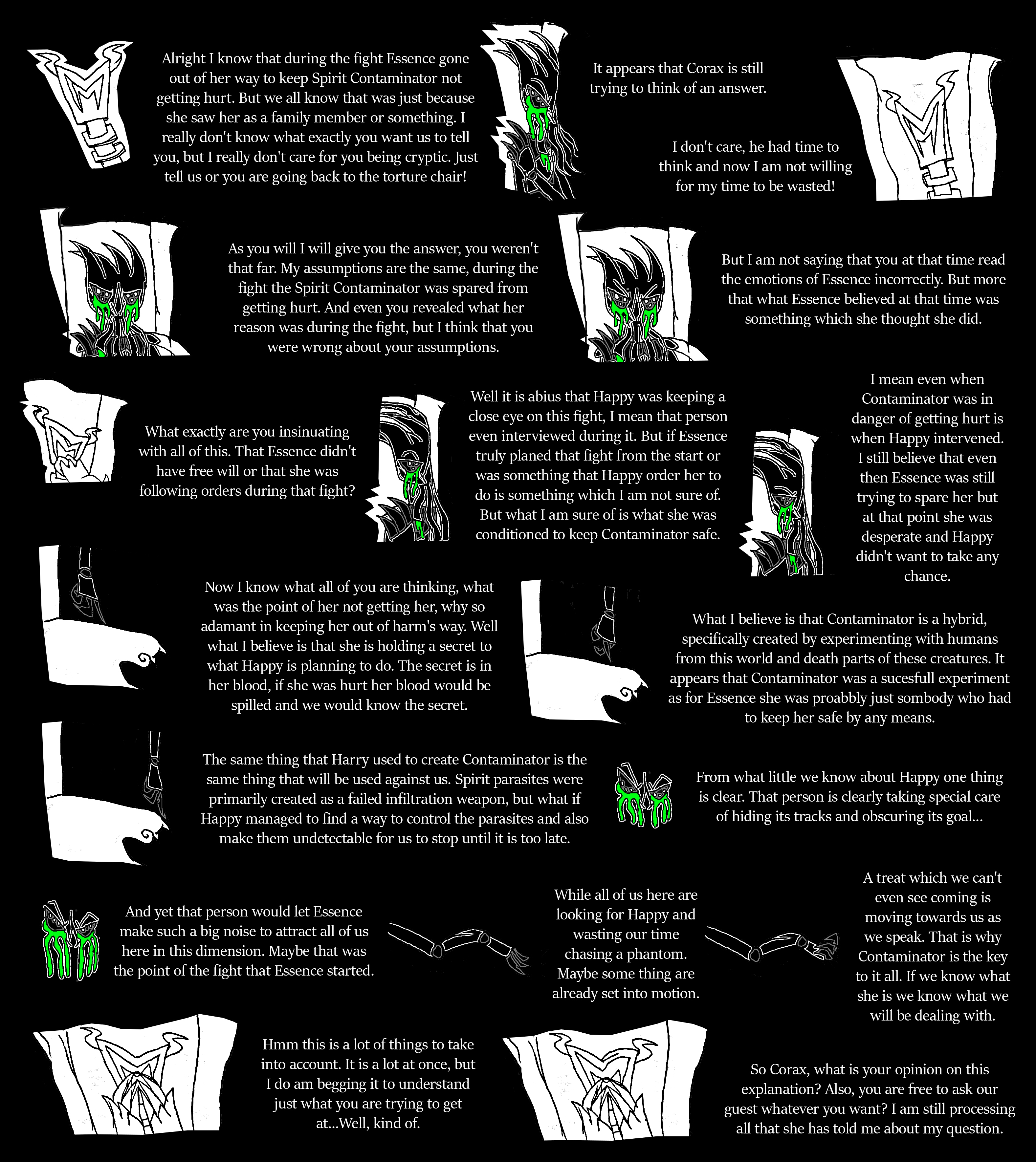 Alright I know that during the fight Essence gone out of her way to keep Spirit Contaminator not getting hurt. But we all know that was just because she saw her as a family member or something. I really don't know what exactly you want us to tell you, but I really don't care for you being cryptic. Just tell us or you are going back to the torture chair!

It appears that Corax is still trying to think of an answer.

I don't care, he had time to think and now I am not willing for my time to be wasted!

As you will I will give you the answer, you weren't that far. My assumptions are the same, during the fight the Spirit Contaminator was spared from getting hurt. And even you revealed what her reason was during the fight, but I think that you were wrong about your assumptions.

But I am not saying that you at that time read the emotions of Essence incorrectly. But more that what Essence believed at that time was something which she thought she did.

What exactly are you insinuating with all of this. That Essence didn't have free will or that she was following orders during that fight?

Well it is abius that Happy was keeping a close eye on this fight, I mean that person even interviewed during it. But if Essence truly planed that fight from the start or was something that Happy order her to do is something which I am not sure of. But what I am sure of is what she was conditioned to keep Contaminator safe.

I mean even when Contaminator was in danger of getting hurt is when Happy intervened. I still believe that even then Essence was still trying to spare her but at that point she was desperate and Happy didn't want to take any chance.

Now I know what all of you are thinking, what was the point of her not getting her, why so adamant in keeping her out of harm's way. Well what I believe is that she is holding a secret to what Happy is planning to do. The secret is in her blood, if she was hurt her blood would be spilled and we would know the secret.

What I believe is that Contaminator is a hybrid, specifically created by experimenting with humans from this world and death parts of these creatures. It appears that Contaminator was a sucesfull experiment as for Essence she was proabbly just sombody who had to keep her safe by any means.

The same thing that Harry used to create Contaminator is the same thing that will be used against us. Spirit parasites were primarily created as a failed infiltration weapon, but what if Happy managed to find a way to control the parasites and also make them undetectable for us to stop until it is too late.

From what little we know about Happy one thing is clear. That person is clearly taking special care of hiding its tracks and obscuring its goal...

And yet that person would let Essence make such a big noise to attract all of us here in this dimension. Maybe that was the point of the fight that Essence started.

While all of us here are looking for Happy and wasting our time chasing a phantom. Maybe some thing are already set into motion.

A treat which we can't even see coming is moving towards us as we speak. That is why Contaminator is the key to it all. If we know what she is we know what we will be dealing with.

Hmm this is a lot of things to take into account. It is a lot at once, but I do am begging it to understand just what you are trying to get at...Well, kind of.

So Corax, what is your opinion on this explanation? Also, you are free to ask our guest whatever you want? I am still processing all that she has told me about my question.