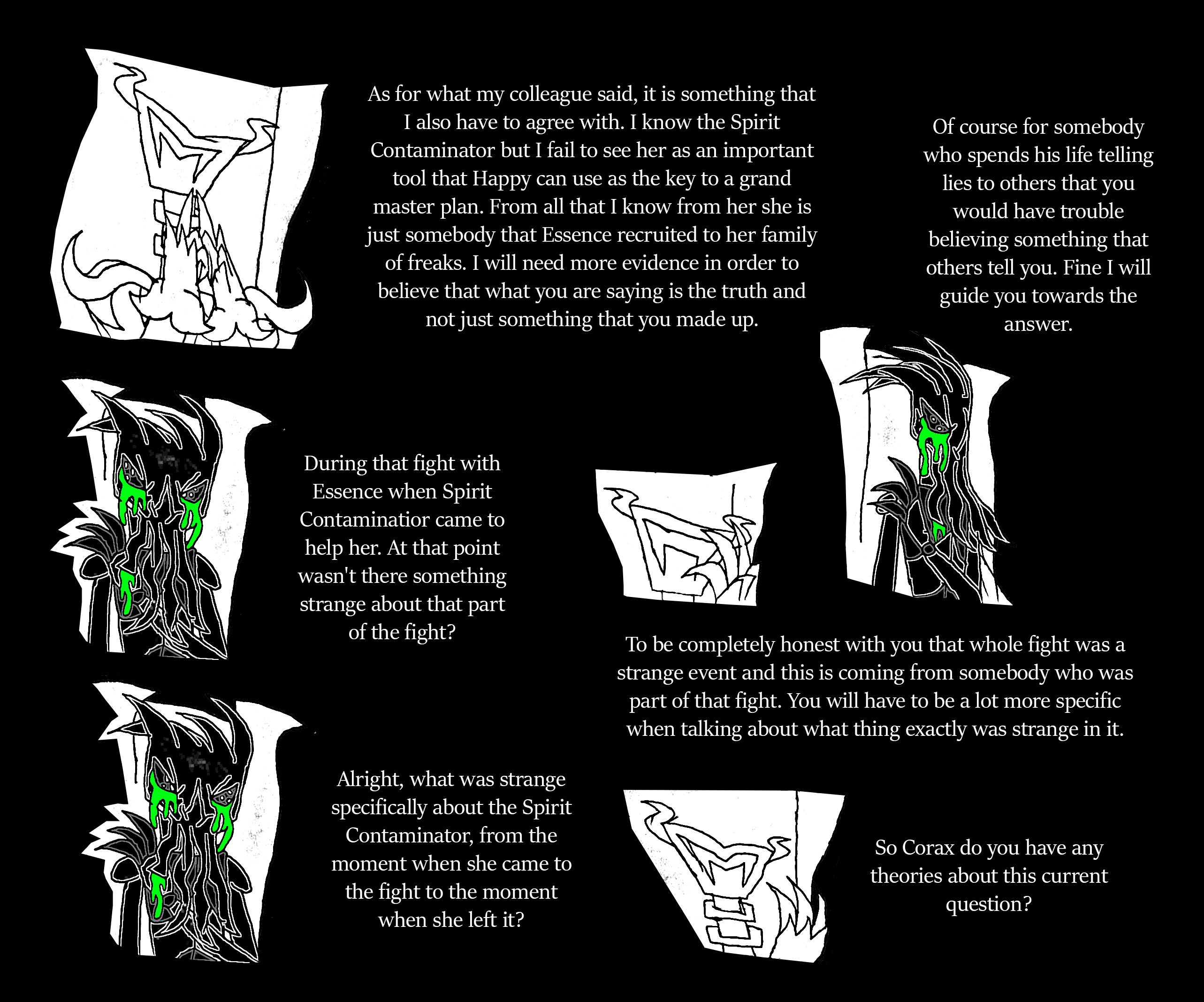 As for what my colleague said, it is something that I also have to agree with. I know the Spirit Contaminator but I fail to see her as an important tool that Happy can use as the key to a grand master plan. From all that I know from her she is just somebody that Essence recruited to her family of freaks. I will need more evidence in order to believe that what you are saying is the truth and not just something that you made up.

Of course for somebody who spends his life telling lies to others that you would have trouble believing something that others tell you. Fine I will guide you towards the answer.

During that fight with Essence when Spirit Contaminatior came to help her. At that point wasn't there something strange about that part of the fight?

To be completely honest with you that whole fight was a strange event and this is coming from somebody who was part of that fight. You will have to be a lot more specific when talking about what thing exactly was strange in it.

Alright, what was strange specifically about the Spirit Contaminator, from the moment when she came to the fight to the moment when she left it?

So Corax do you have any theories about this current question?