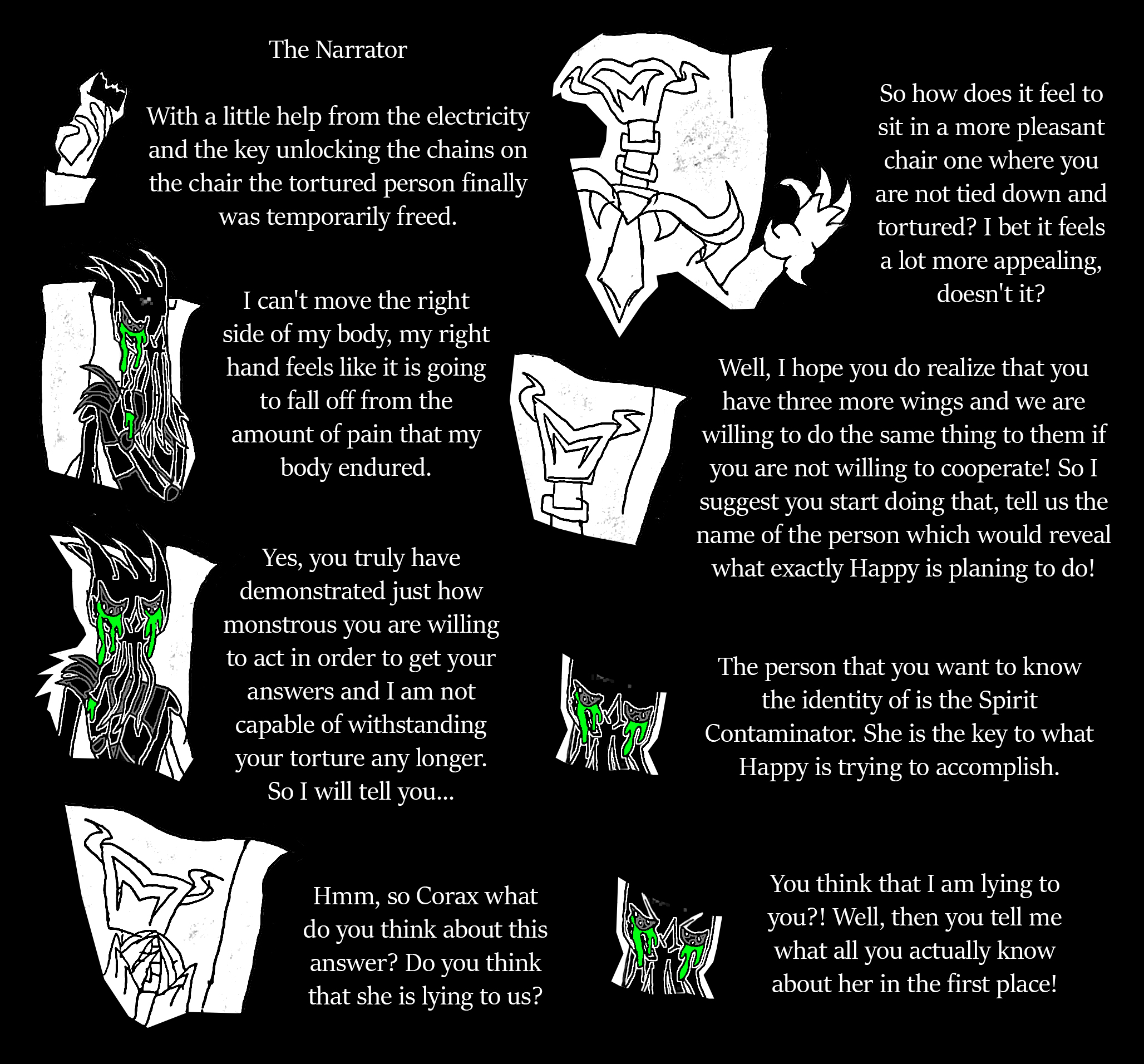 The Narrator

With a little help from the electricity and the key unlocking the chains on the chair the tortured person finally was temporarily freed.

I can't move the right side of my body, my right hand feels like it is going to fall off from the amount of pain that my body endured.

Yes, you truly have demonstrated just how monstrous you are willing to act in order to get your answers and I am not capable of withstanding your torture any longer. So I will tell you...

Hmm, so Corax what do you think about this answer? Do you think that she is lying to us?

So how does it feel to sit in a more pleasant chair one where you are not tied down and tortured? I bet it feels a lot more appealing, doesn't it?

Well, I hope you do realize that you have three more wings and we are willing to do the same thing to them if you are not willing to cooperate! So I suggest you start doing that, tell us the name of the person which would reveal what exactly Happy is planing to do!

The person that you want to know the identity of is the Spirit Contaminator. She is the key to what Happy is trying to accomplish.

You think that I am lying to you?! Well, then you tell me what all you actually know about her in the first place!