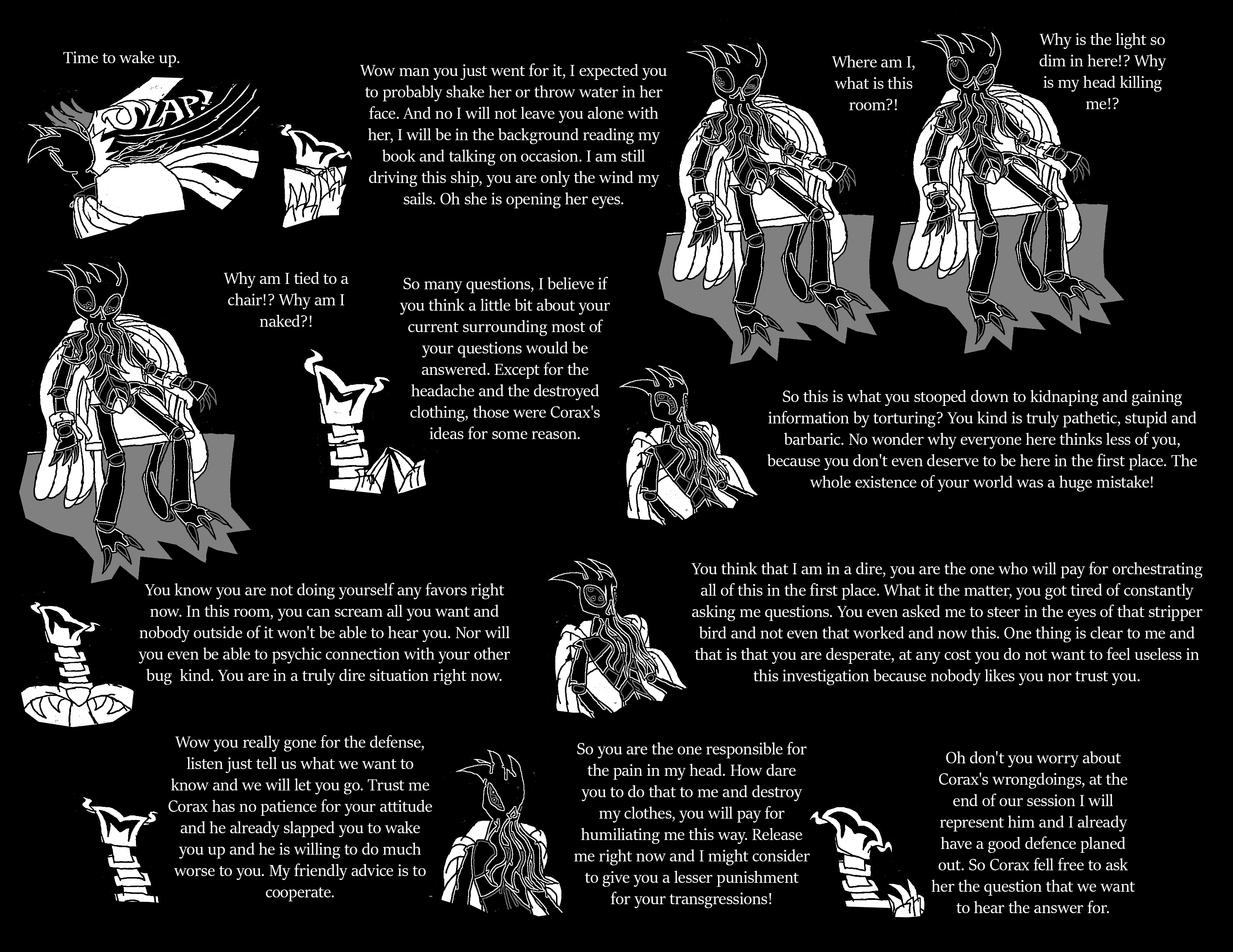 Time to wake up.

SLAP!

Wow man you just went for it, I expected you to probably shake her or throw water in her face. And no I will not leave you alone with her, I will be in the background reading my book and talking on occasion. I am still driving this ship, you are only the wind my sails. Oh she is opening her eyes.

Where am I, what is this room?!

Why is the light so dim in here!? Why is my head killing me!?

Why am I tied to a chair!? Why am I naked?!

So many questions, I believe if you think a little bit about your current surrounding most of your questions would be answered. Except for the headache and the destroyed clothing, those were Corax's ideas for some reason.

So this is what you stooped down to kidnaping and gaining information by torturing? You kind is truly pathetic, stupid and barbaric. No wonder why everyone here thinks less of you, because you don't even deserve to be here in the first place. The whole existence of your world was a huge mistake!

You know you are not doing yourself any favors right now. In this room, you can scream all you want and nobody outside of it won't be able to hear you. Nor will you even be able to psychic connection with your other bug kind. You are in a truly dire situation right now.

You think that I am in a dire, you are the one who will pay for orchestrating all of this in the first place. What it the matter, you got tired of constantly asking me questions. You even asked me to steer in the eyes of that stripper bird and not even that worked and now this. One thing is clear to me and that is that you are desperate, at any cost you do not want to feel useless in this investigation because nobody likes you nor trust you.

Wow you really gone for the defense, listen just tell us what we want to know and we will let you go. Trust me Corax has no patience for your attitude and he already slapped you to wake you up and he is willing to do much worse to you. My friendly advice is to cooperate.

So you are the one responsible for the pain in my head. How dare you to do that to me and destroy my clothes, you will pay for humiliating me this way. Release me right now and I might consider to give you a lesser punishment for your transgressions!

Oh don't you worry about Corax's wrongdoings, at the end of our session I will represent him and I already have a good defence planed out. So Corax fell free to ask her the question that we want to hear the answer for.